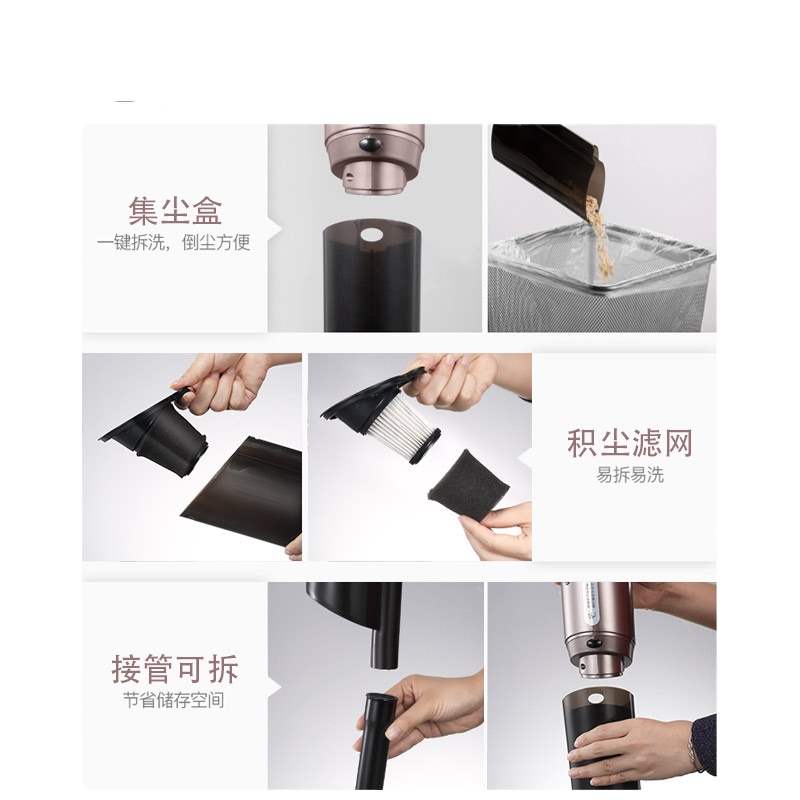 集尘盒
一键拆洗，倒尘方便

积尘滤网
易拆易洗

接管可拆
节省储存空间