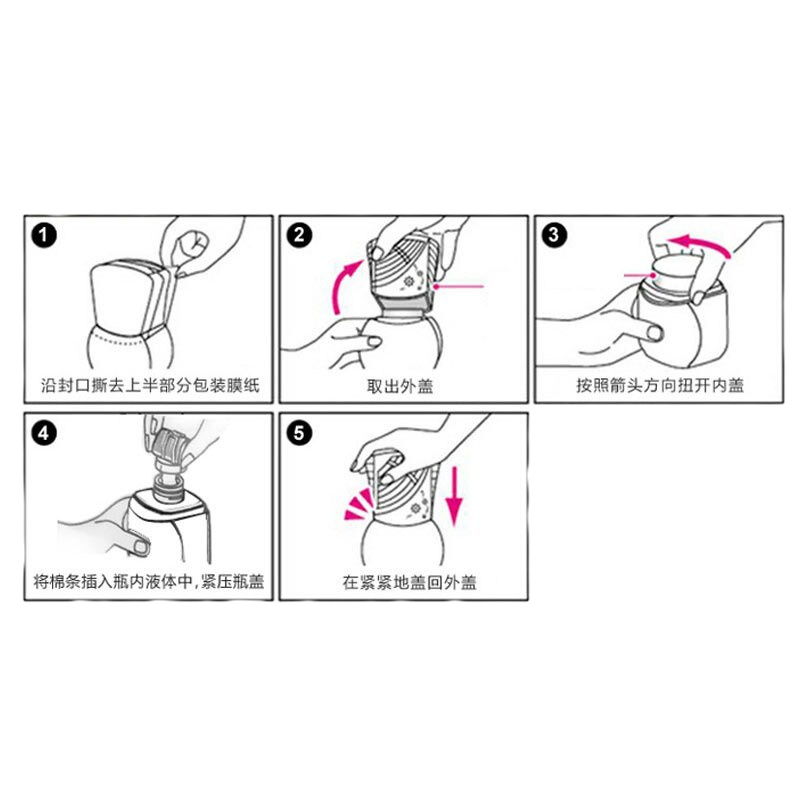 1
沿封口撕去上半部分包装膜纸

2
取出外盖

3
按照箭头方向扭开内盖

4
将棉条插入瓶内液体中，紧压瓶盖

5
在紧紧地盖回外盖