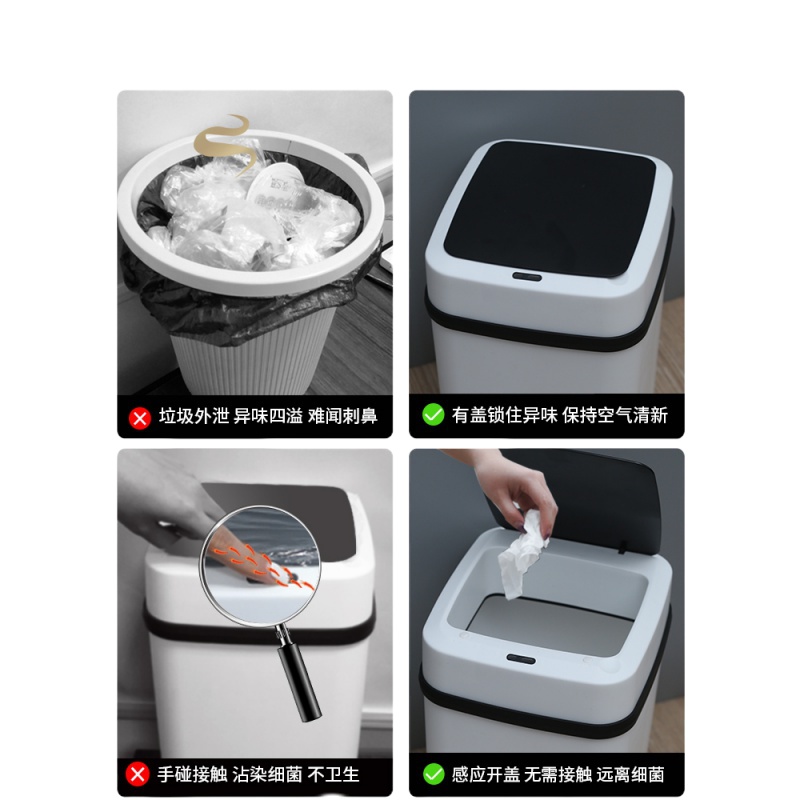 垃圾外泄 异味四溢 难闻刺鼻

有盖锁住异味 保持空气清新

手碰接触 沾染细菌 不卫生

感应开盖 无需接触 远离细菌