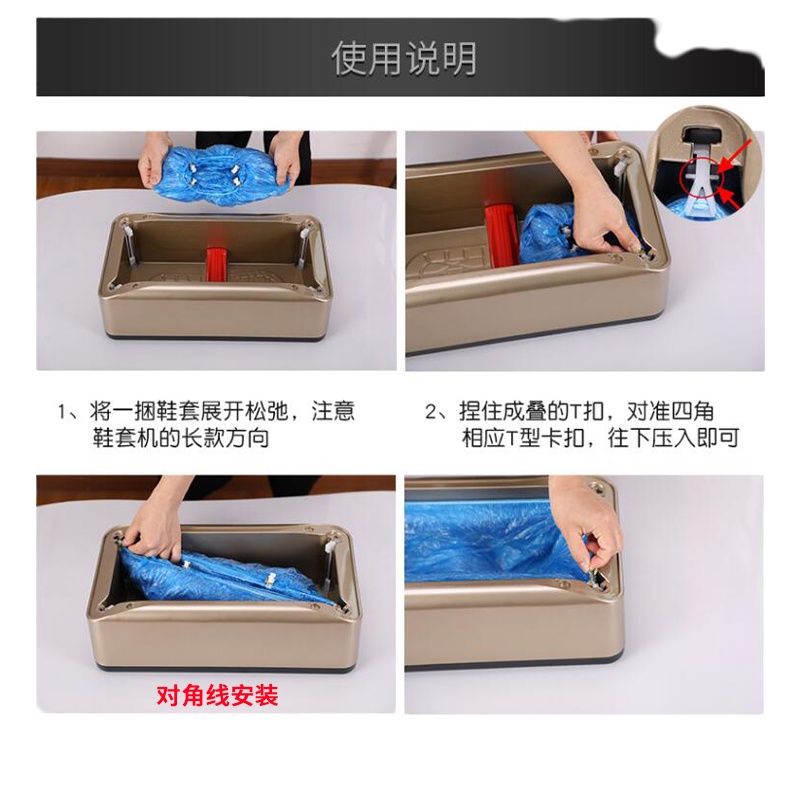 使用说明

1、将一捆鞋套展开松弛，注意鞋套机的长款方向

2、捏住成叠的T扣，对准四角相应T型卡扣，往下压入即可

对角线安装