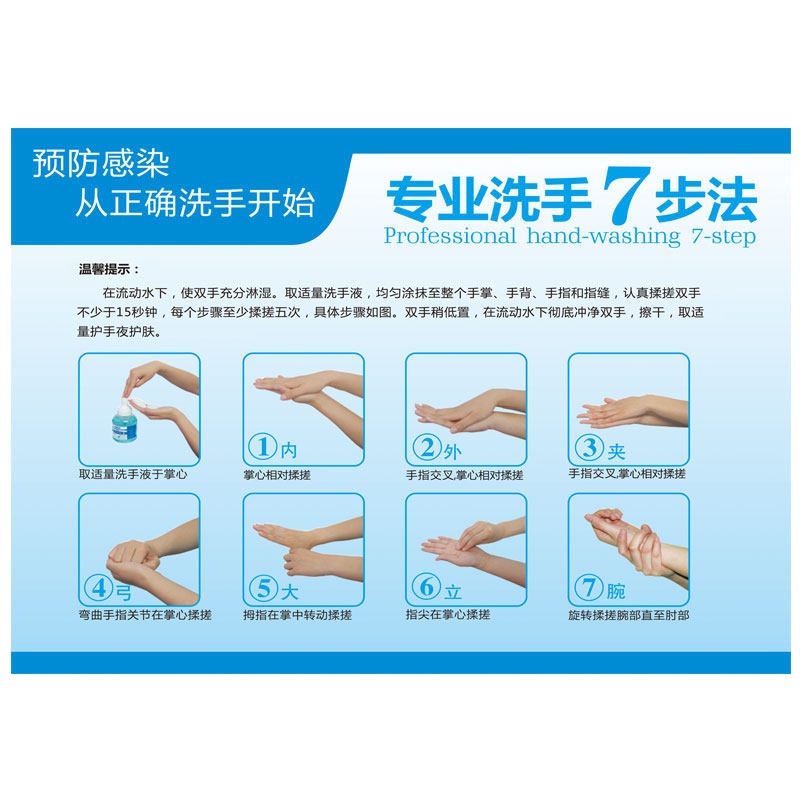 预防感染
从正确洗手开始

专业洗手7步法
Professional hand-washing 7-step

温馨提示：

在流动水下，使双手充分淋湿。取适量洗手液，均匀涂抹至整个手掌、手背、手指和指缝，认真揉搓双手不少于15秒钟，每个步骤至少揉搓五次，具体步骤如图。双手稍低置，在流动水下彻底冲净双手，擦干，取适量护手夜护肤。

取适量洗手液于掌心

①内
掌心相对揉搓

②外
手指交叉,掌心相对揉搓

③夹
手指交叉,掌心相对揉搓

④弓
弯曲手指关节在掌心揉搓

⑤大
拇指在掌中转动揉搓

⑥立
指尖在掌心揉搓

⑦腕
旋转揉搓腕部直至肘部