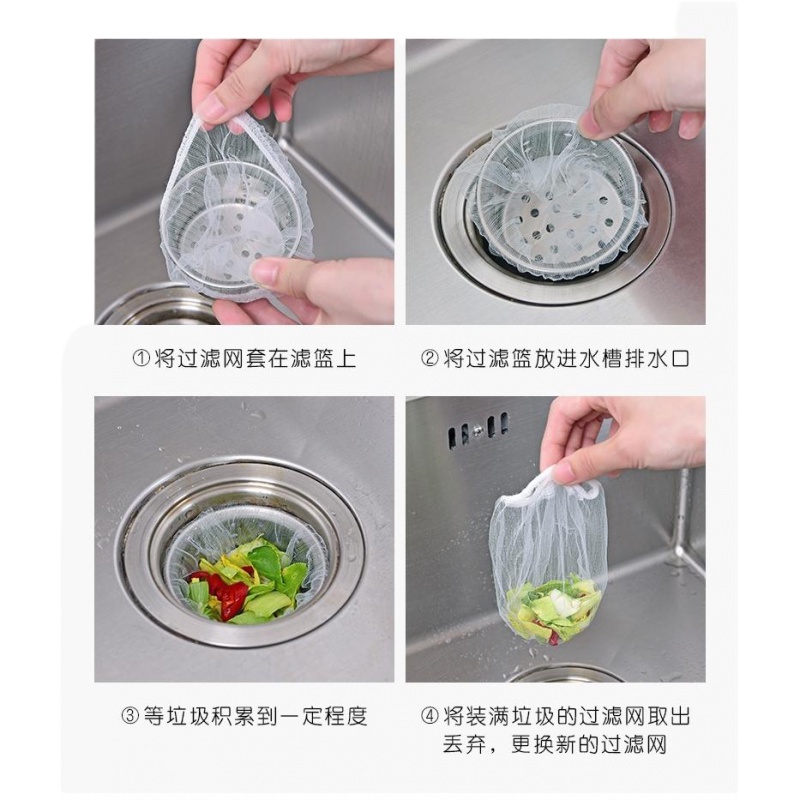 ①将过滤网套在滤篮上

②将过滤篮放进水槽排水口

③等垃圾积累到一定程度

④将装满垃圾的过滤网取出丢弃，更换新的过滤网