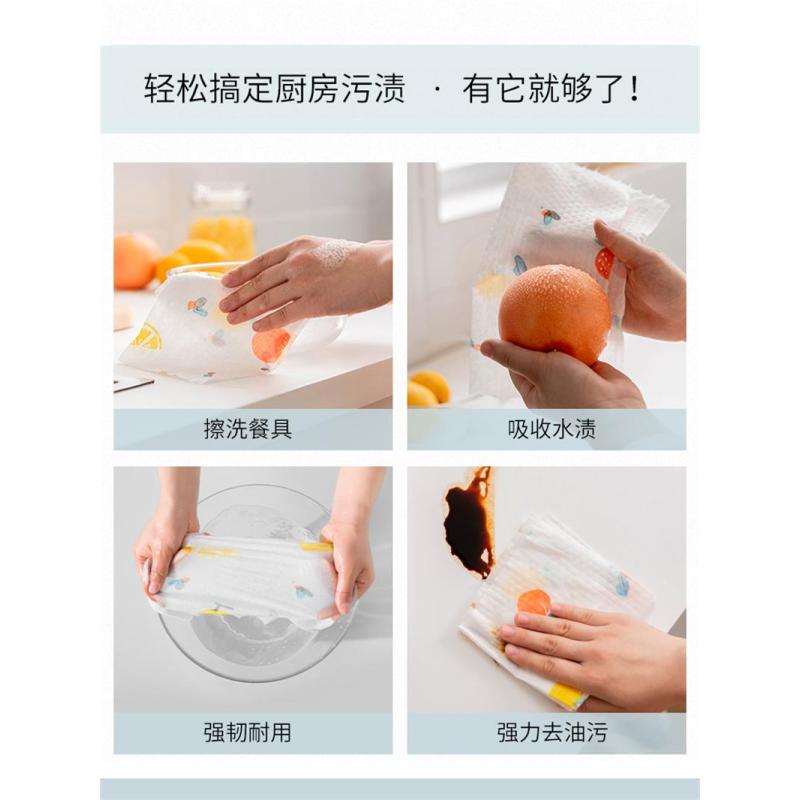 轻松搞定厨房污渍 · 有它就够了！

擦洗餐具

吸收水渍

强韧耐用

强力去油污