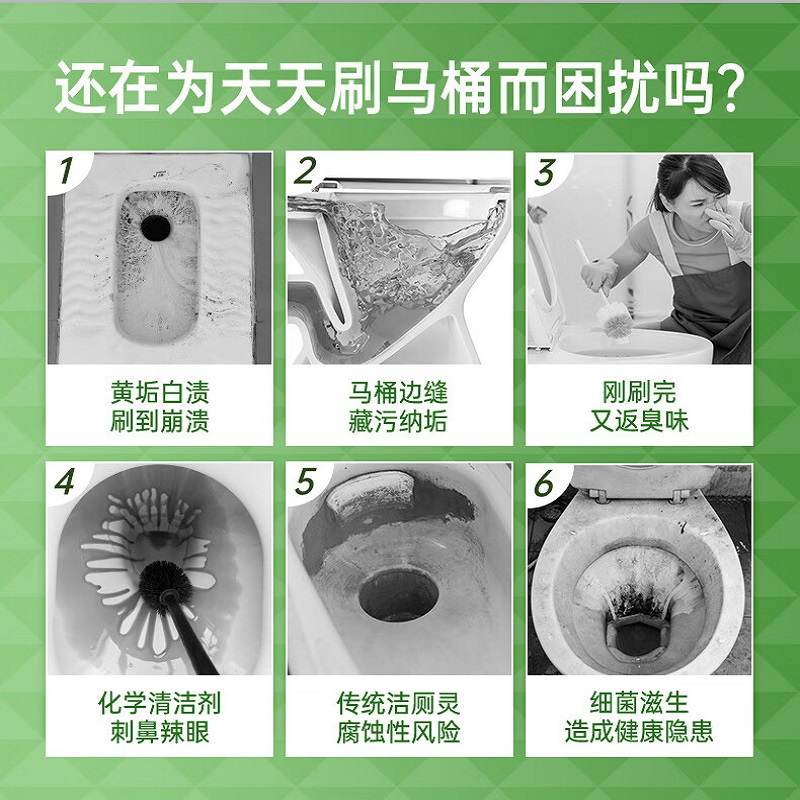 还在为天天刷马桶而困扰吗?

1
黄垢白渍
刷到崩溃

2
马桶边缝
藏污纳垢

3
刚刷完
又返臭味

4
化学清洁剂
刺鼻辣眼

5
传统洁厕灵
腐蚀性风险

6
细菌滋生
造成健康隐患