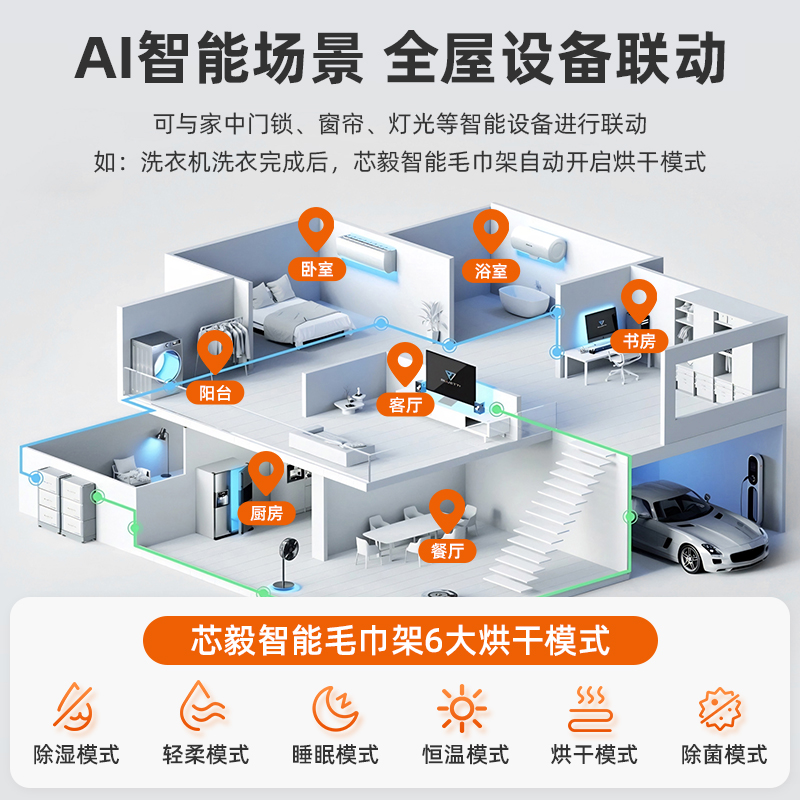 AI智能场景 全屋设备联动

可与家中门锁、窗帘、灯光等智能设备进行联动
如：洗衣机洗衣完成后，芯毅智能毛巾架自动开启烘干模式

卧室

浴室

书房

阳台

客厅

厨房

餐厅

芯毅智能毛巾架6大烘干模式

除湿模式 轻柔模式 睡眠模式 恒温模式 烘干模式 除菌模式