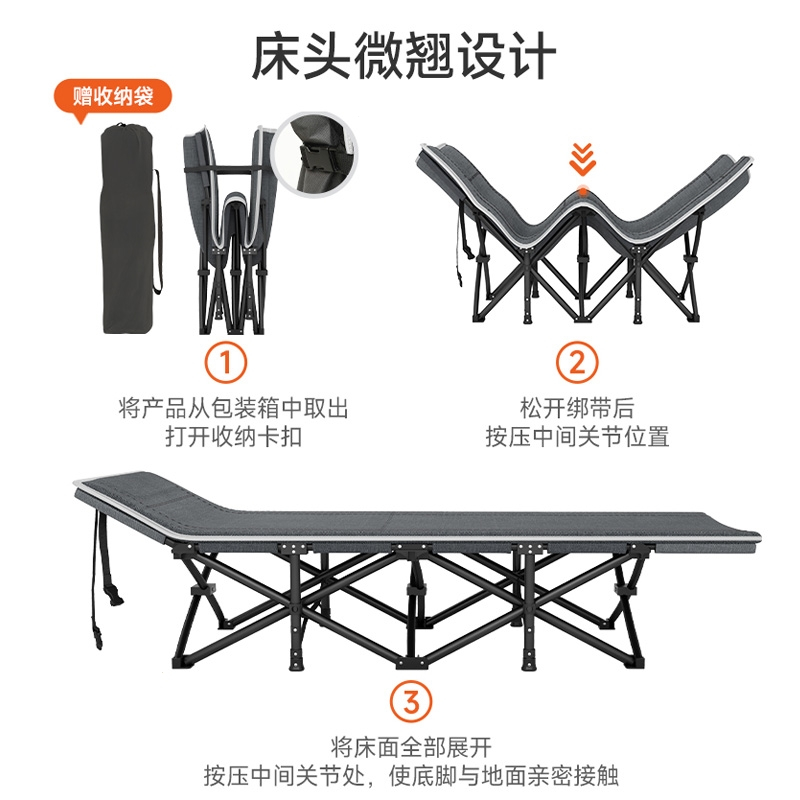 床头微翘设计

赠收纳袋

1
将产品从包装箱中取出
打开收纳卡扣

2
松开绑带后
按压中间关节位置

3
将床面全部展开
按压中间关节处，使底脚与地面亲密接触