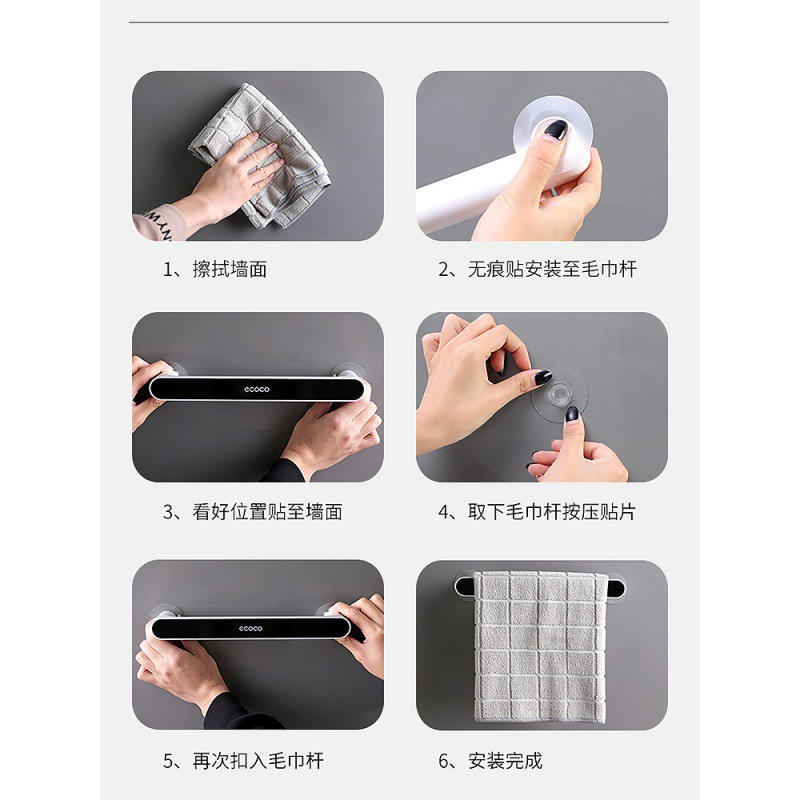 1、擦拭墙面

2、无痕贴安装至毛巾杆

ecoco

3、看好位置贴至墙面

4、取下毛巾杆按压贴片

ecoco

5、再次扣入毛巾杆

6、安装完成