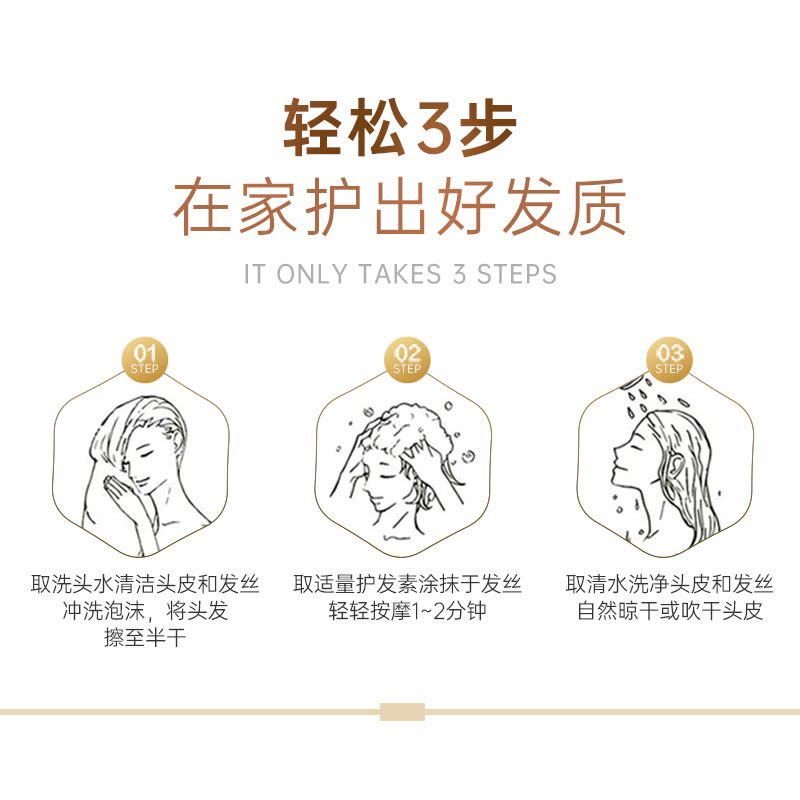 轻松3步
在家护出好发质
IT ONLY TAKES 3 STEPS

01
STEP

取洗头水清洁头皮和发丝
冲洗泡沫，将头发
擦至半干

02
STEP

取适量护发素涂抹于发丝
轻轻按摩1~2分钟

03
STEP

取清水洗净头皮和发丝
自然晾干或吹干头皮