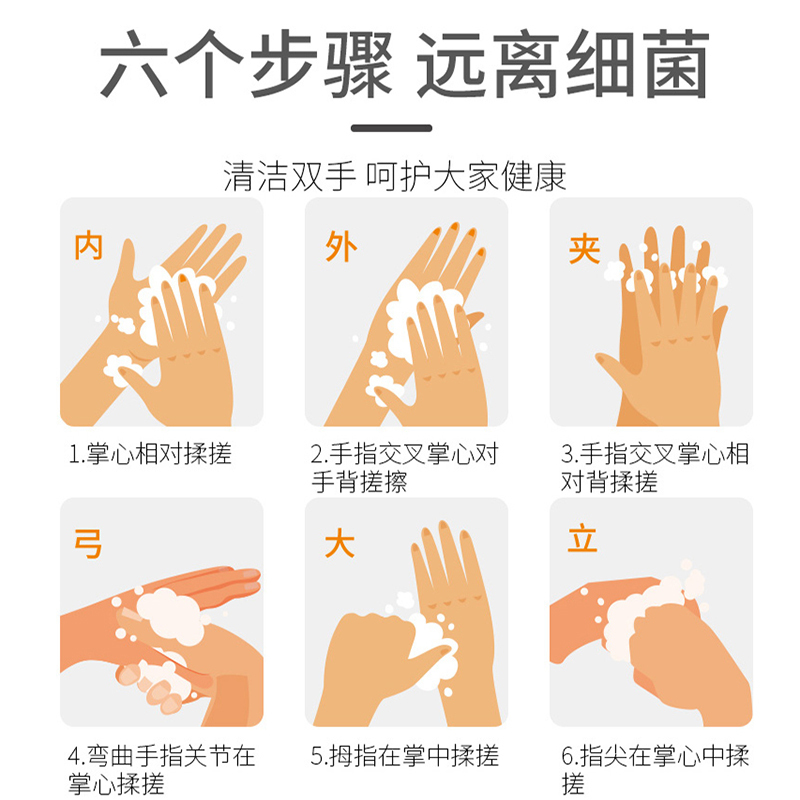 六个步骤 远离细菌

清洁双手 呵护大家健康

内

1.掌心相对揉搓

外

2.手指交叉掌心对手背搓擦

夹

3.手指交叉掌心相对背揉搓

弓

4.弯曲手指关节在掌心揉搓

大

5.拇指在掌中揉搓

立

6.指尖在掌心中揉搓