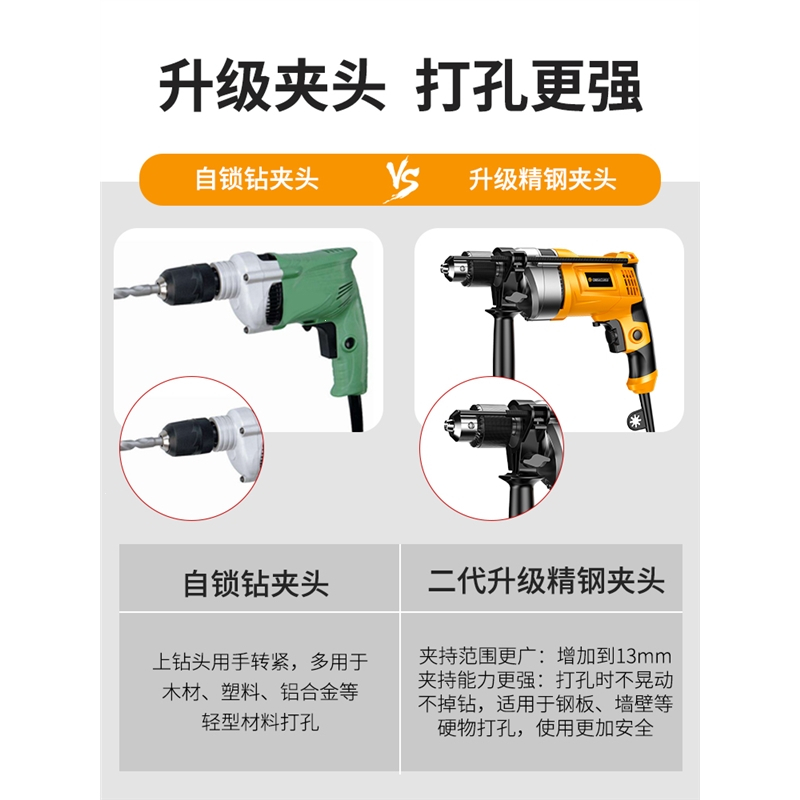 升级夹头 打孔更强

自锁钻夹头 VS 升级精钢夹头

| 自锁钻夹头 | 二代升级精钢夹头 |
|---|---|
| 上钻头用手转紧，多用于木材、塑料、铝合金等轻型材料打孔 | 夹持范围更广：增加到13mm 夹持能力更强：打孔时不晃动不掉钻，适用于钢板、墙壁等硬物打孔，使用更加安全 |