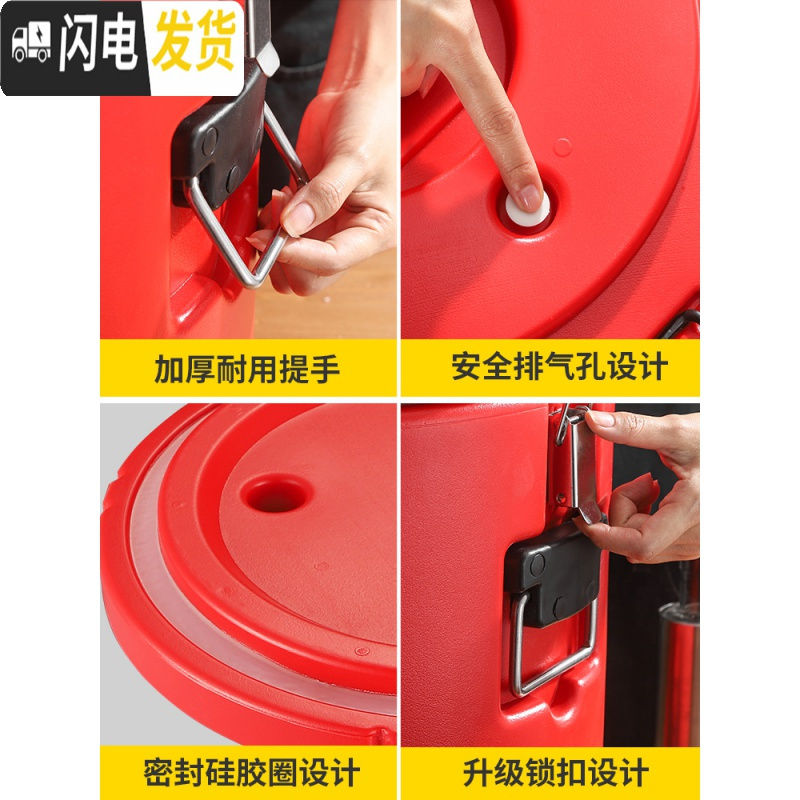 闪电发货

加厚耐用提手

安全排气孔设计

密封硅胶圈设计

升级锁扣设计