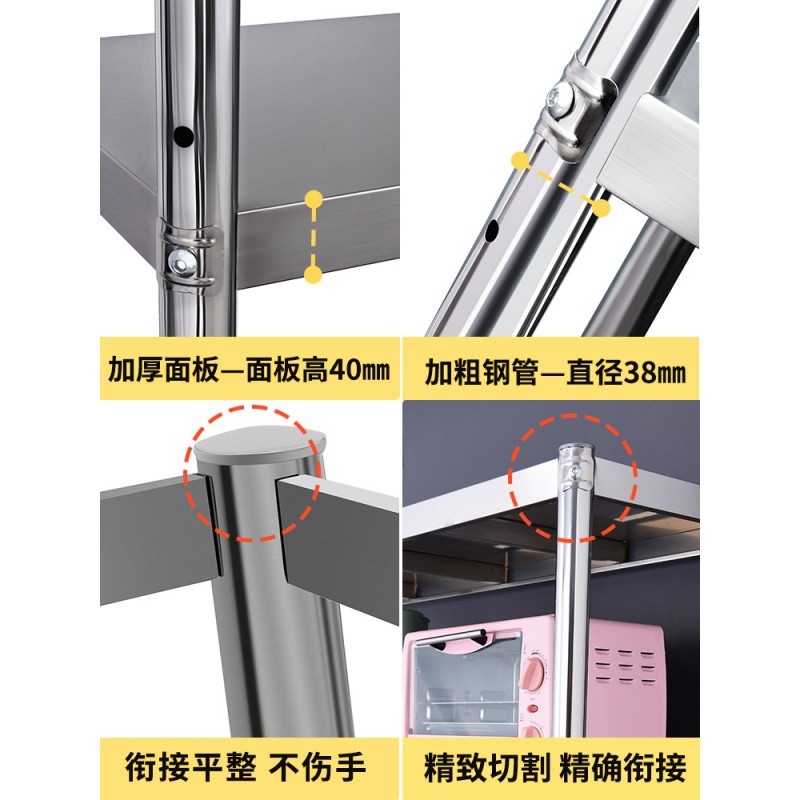 加厚面板—面板高40㎜

加粗钢管—直径38㎜

衔接平整 不伤手

精致切割 精确衔接