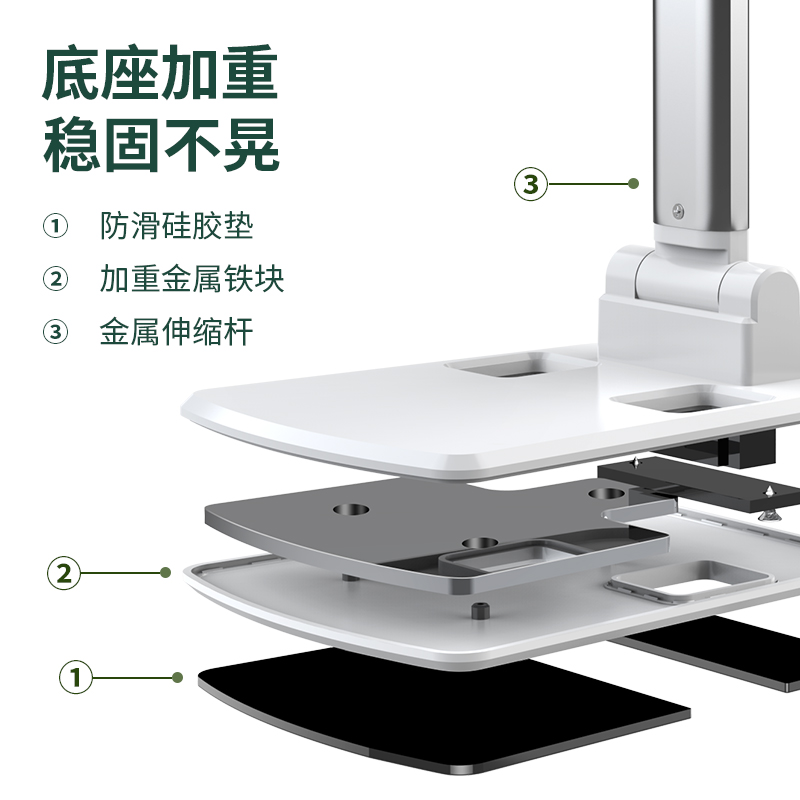 底座加重
稳固不晃

① 防滑硅胶垫
② 加重金属铁块
③ 金属伸缩杆

③

②

①