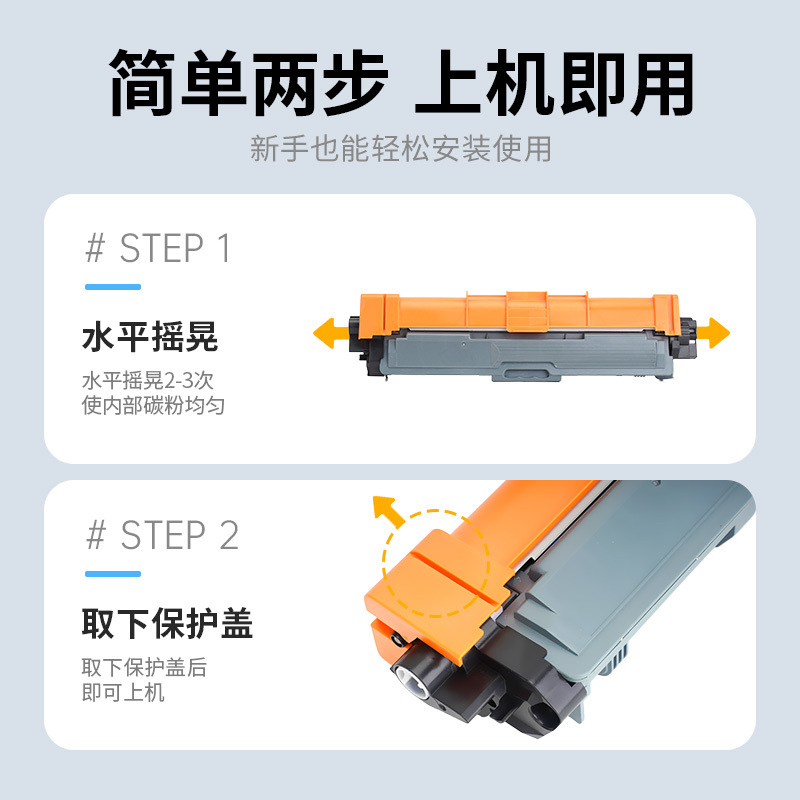 简单两步 上机即用

新手也能轻松安装使用

# STEP 1

水平摇晃

水平摇晃2-3次
使内部碳粉均匀

# STEP 2

取下保护盖

取下保护盖后
即可上机