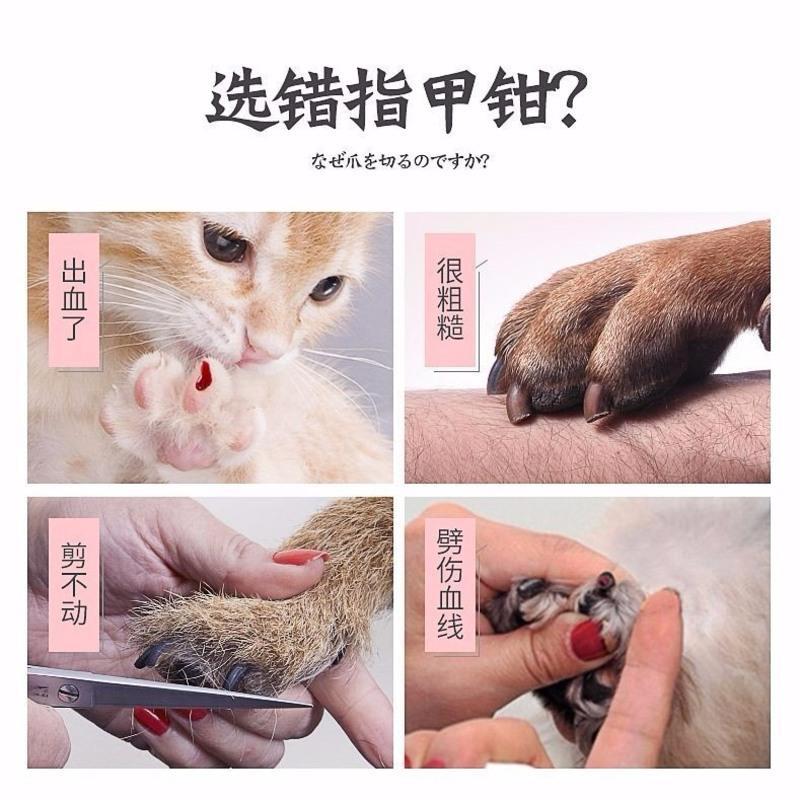 选错指甲钳?

なぜ爪を切るのですか?

出血了

很粗糙

剪不动

劈伤血线