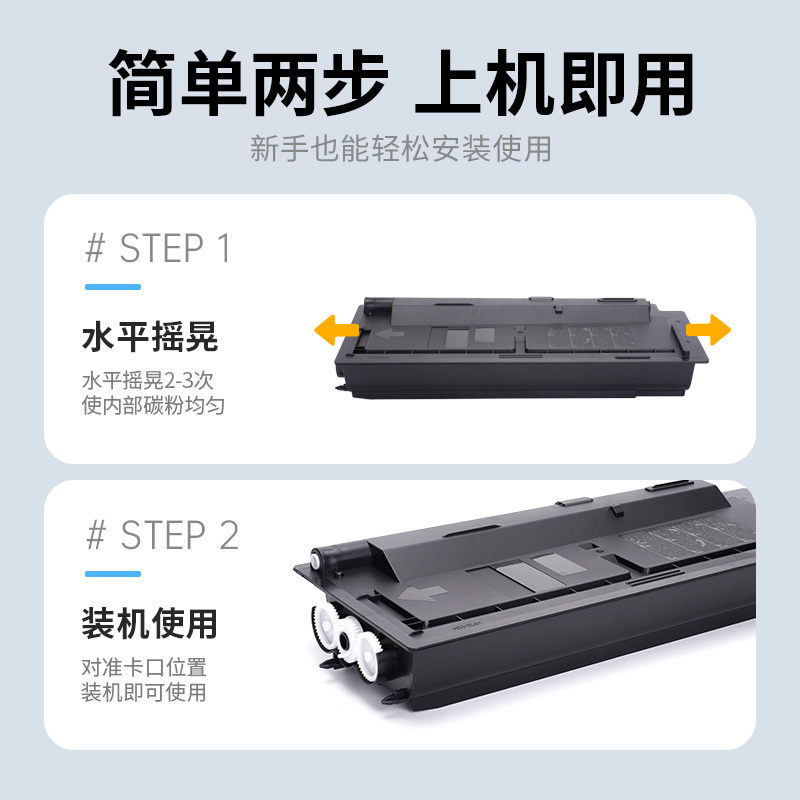 简单两步 上机即用

新手也能轻松安装使用

# STEP 1

水平摇晃

水平摇晃2-3次
使内部碳粉均匀

# STEP 2

装机使用

对准卡口位置
装机即可使用