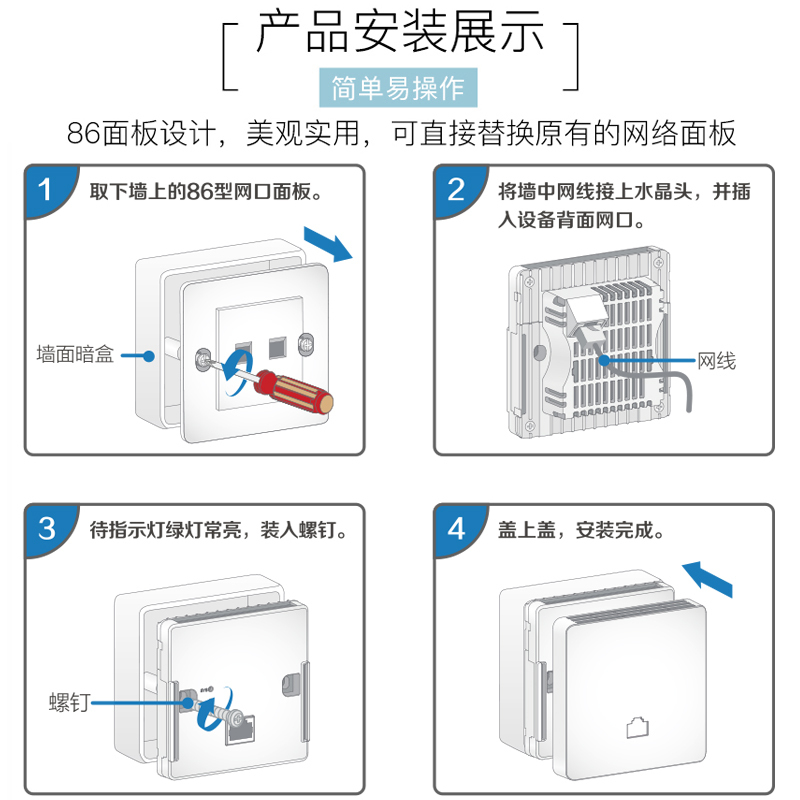 产品安装展示

简单易操作

86面板设计，美观实用，可直接替换原有的网络面板

1 取下墙上的86型网口面板。

墙面暗盒

2 将墙中网线接上水晶头，并插入设备背面网口。

网线

3 待指示灯绿灯常亮，装入螺钉。

螺钉

4 盖上盖，安装完成。