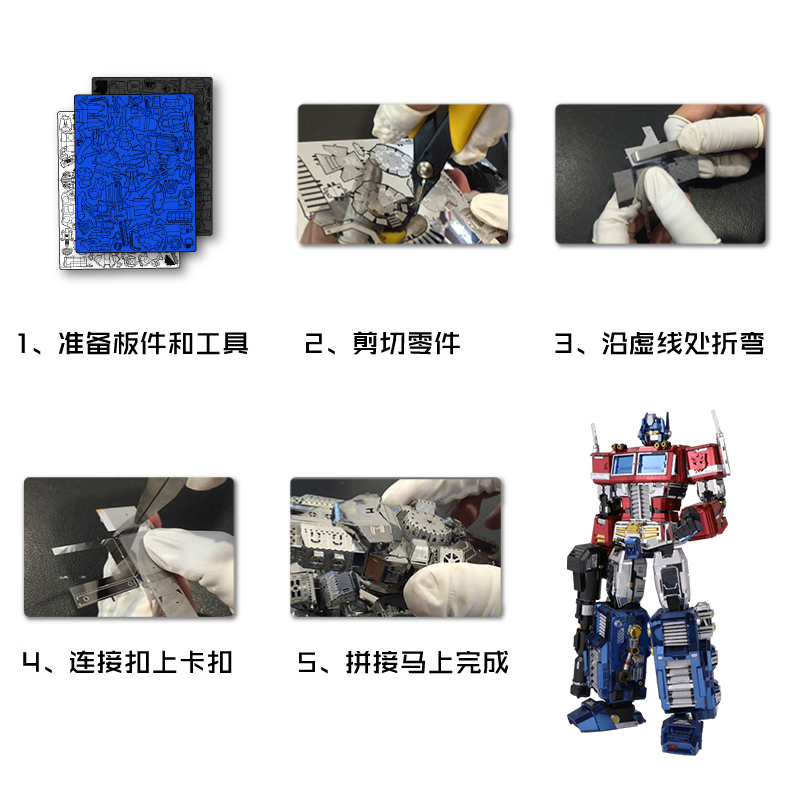 1、准备板件和工具

2、剪切零件

3、沿虚线处折弯

4、连接扣上卡扣

5、拼接马上完成