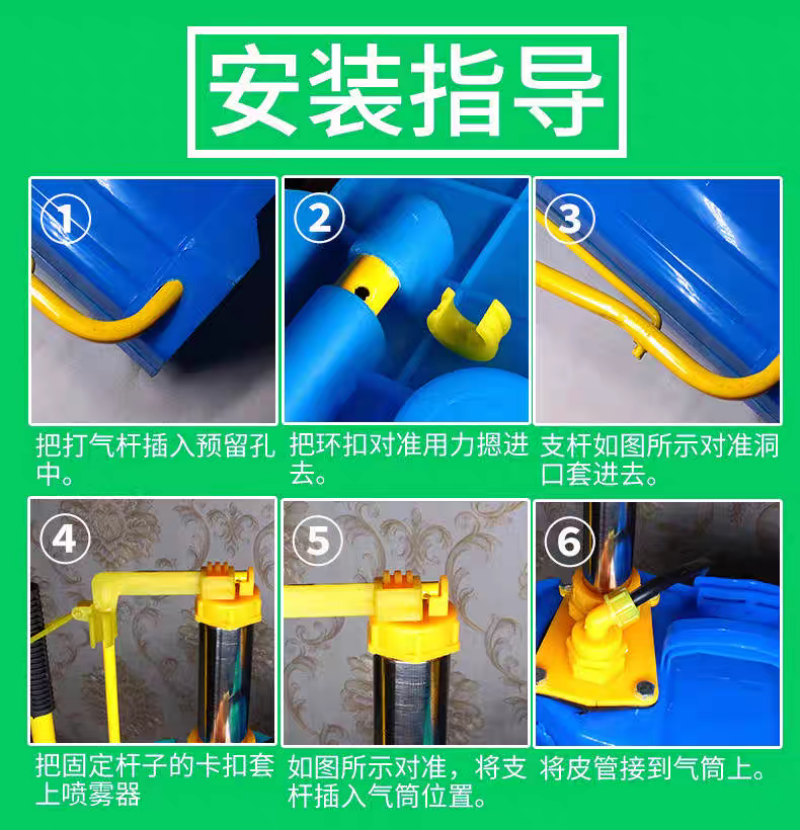 安装指导

①

把打气杆插入预留孔中。

②

把环扣对准用力摁进去。

③

支杆如图所示对准洞口套进去。

④

把固定杆子的卡扣套上喷雾器

⑤

如图所示对准，将支杆插入气筒位置。

⑥

将皮管接到气筒上。