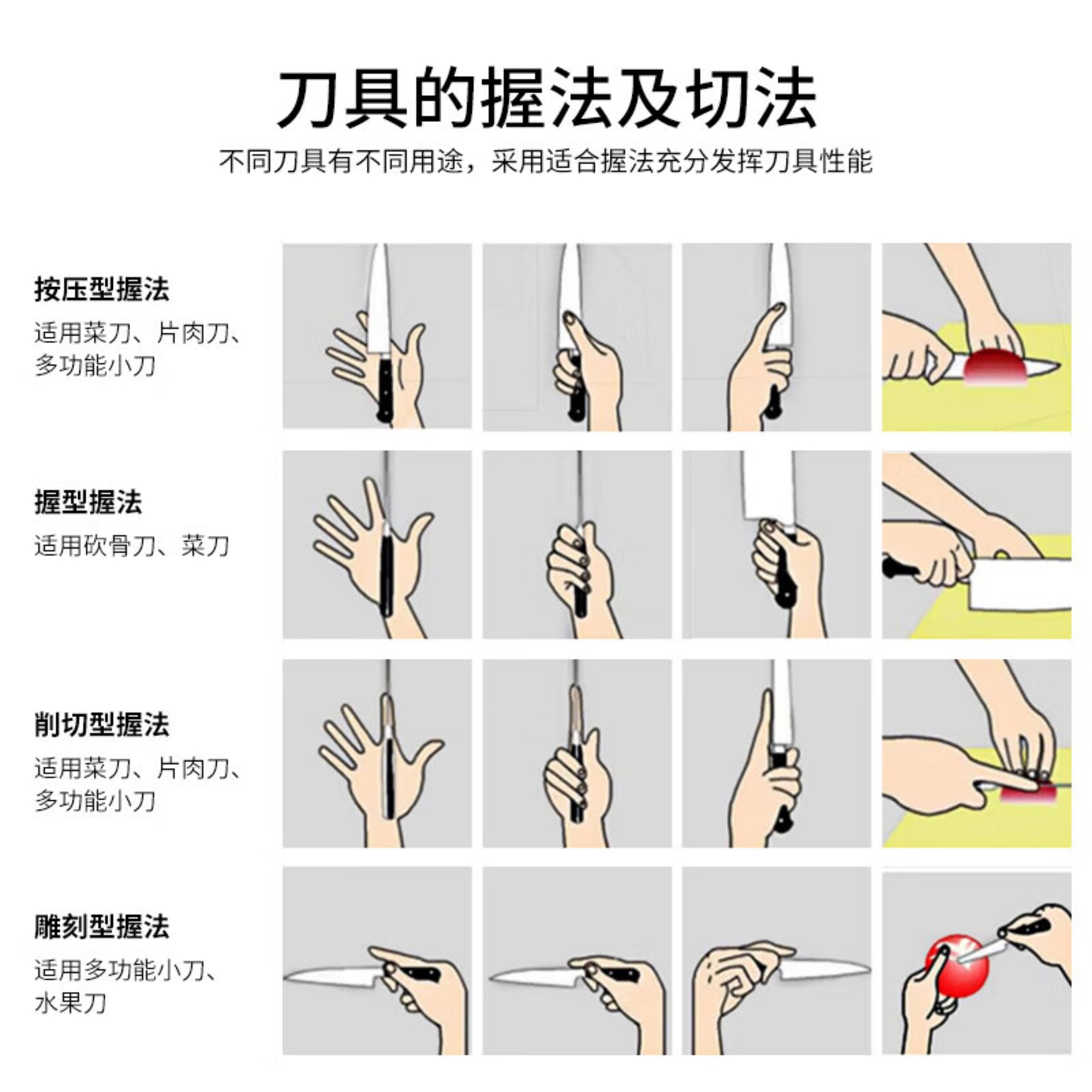 刀具的握法及切法

不同刀具有不同用途，采用适合握法充分发挥刀具性能

按压型握法

适用菜刀、片肉刀、多功能小刀

握型握法

适用砍骨刀、菜刀

削切型握法

适用菜刀、片肉刀、多功能小刀

雕刻型握法

适用多功能小刀、水果刀