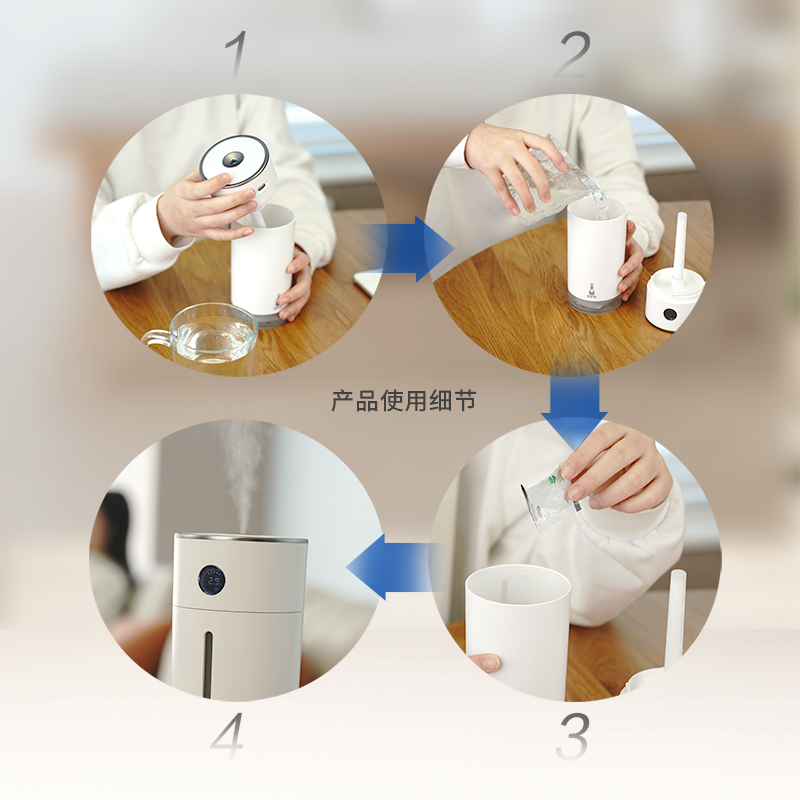 1

2

产品使用细节

4

3