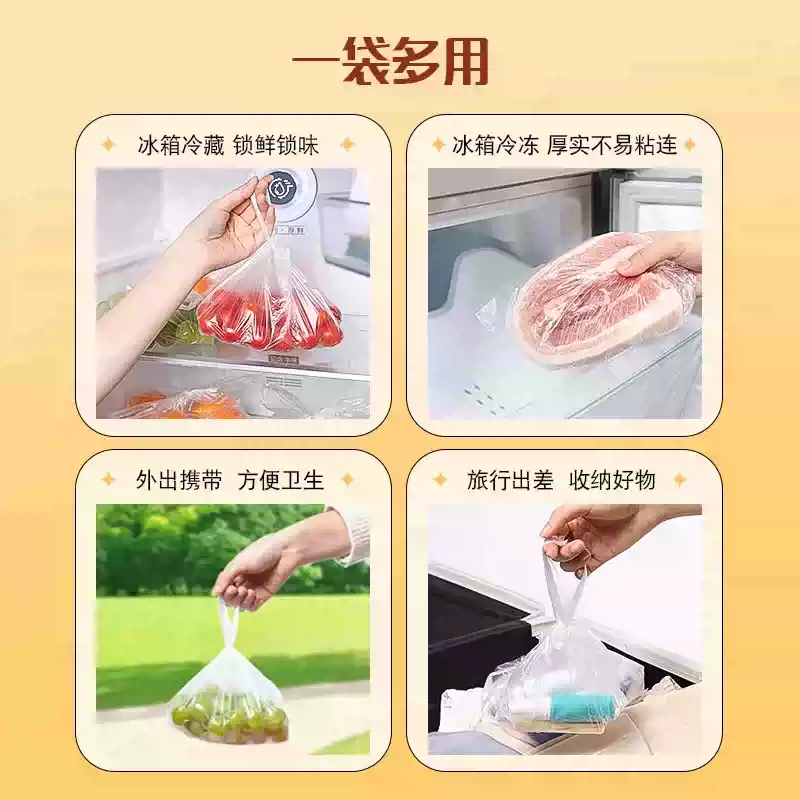 一袋多用

冰箱冷藏 锁鲜锁味

冰箱冷冻 厚实不易粘连

外出携带 方便卫生

旅行出差 收纳好物