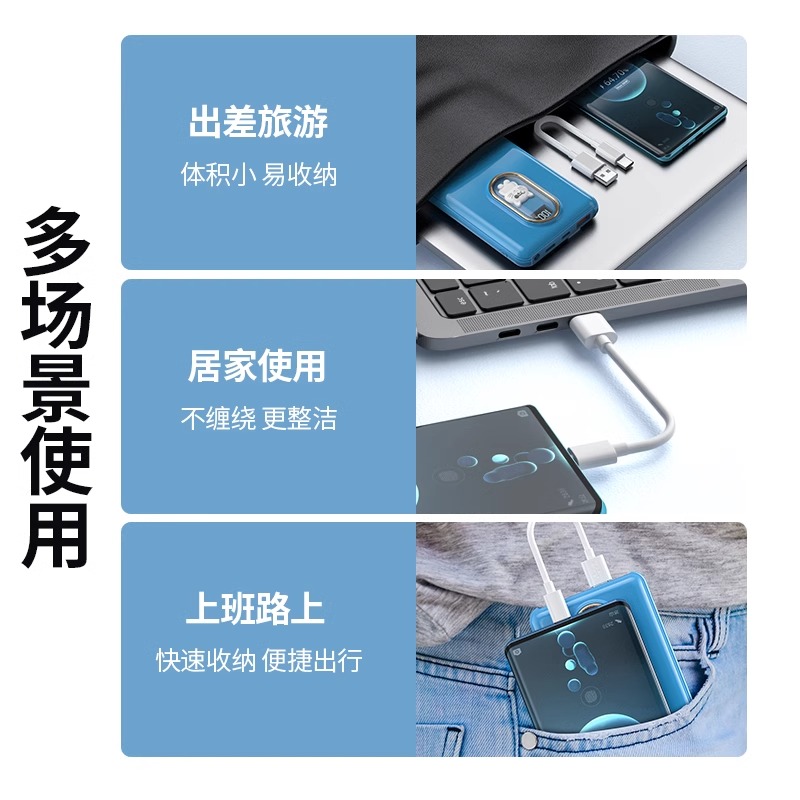 多场景使用

出差旅游
体积小 易收纳

居家使用
不缠绕 更整洁

上班路上
快速收纳 便捷出行