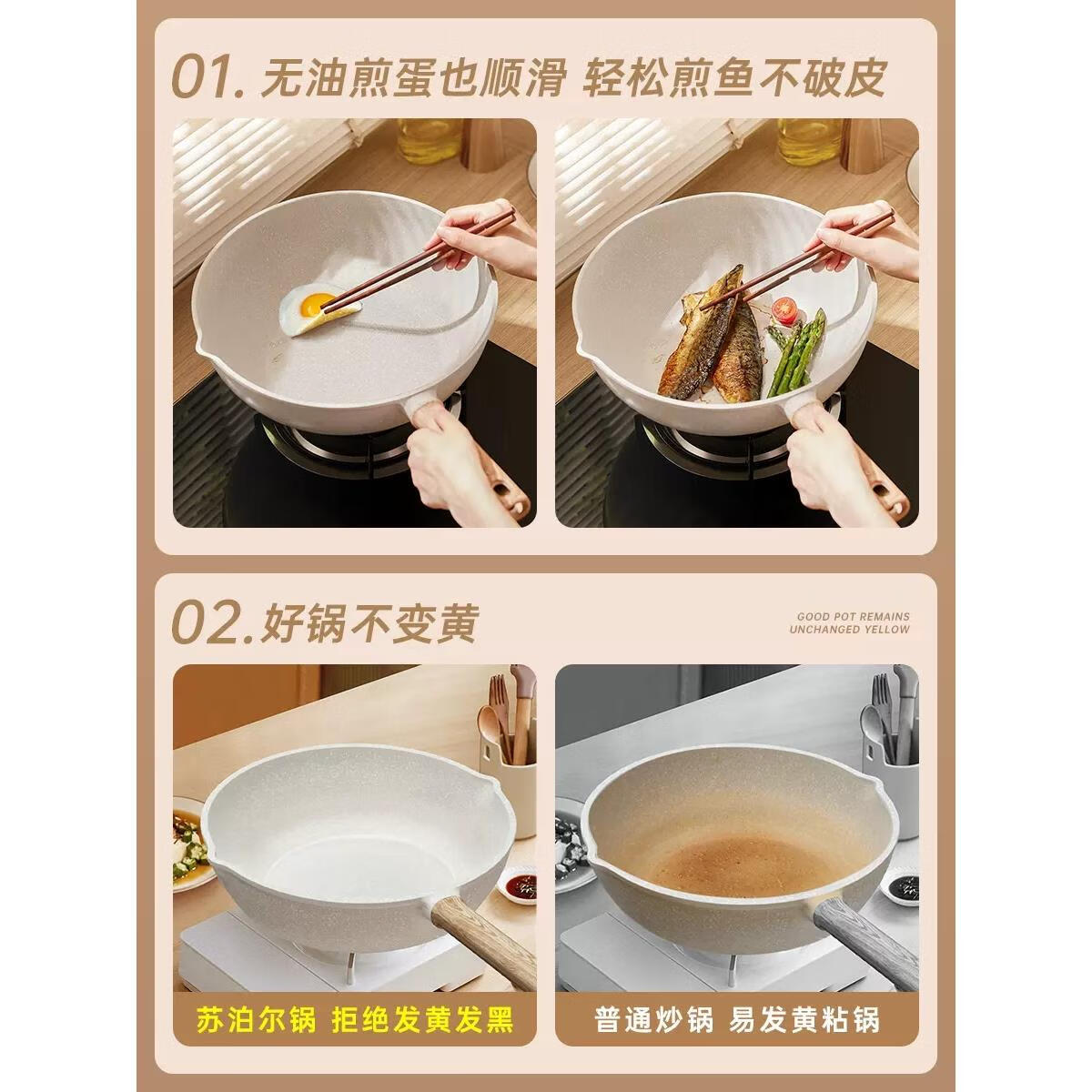 01. 无油煎蛋也顺滑 轻松煎鱼不破皮

02. 好锅不变黄

GOOD POT REMAINS UNCHANGED YELLOW

苏泊尔锅 拒绝发黄发黑

普通炒锅 易发黄粘锅