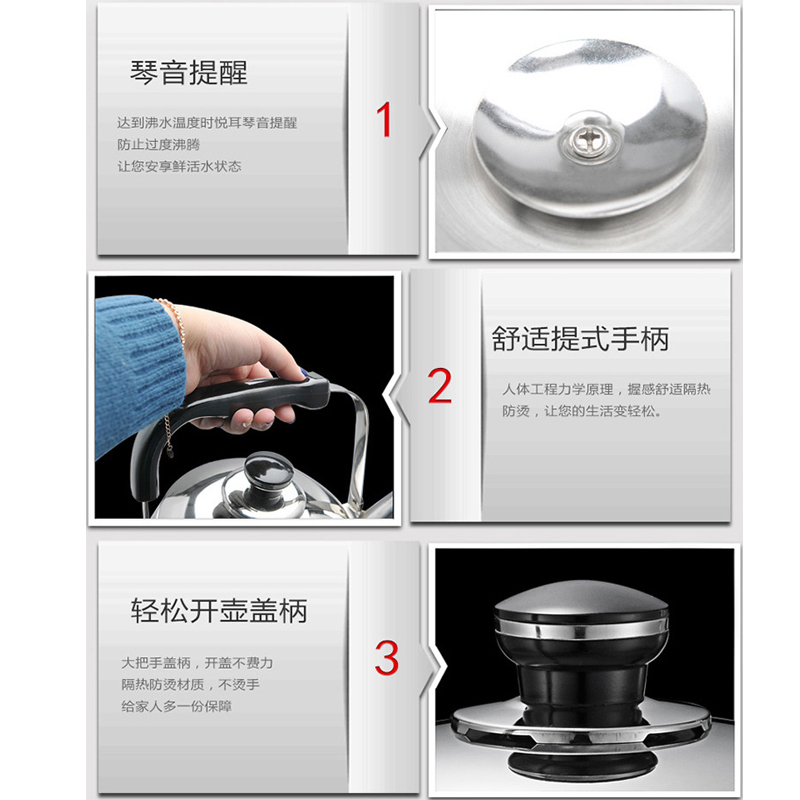 琴音提醒

达到沸水温度时悦耳琴音提醒
防止过度沸腾
让您安享鲜活水状态

1

2

舒适提式手柄

人体工程力学原理，握感舒适隔热防烫，让您的生活变轻松。

轻松开壶盖柄

大把手盖柄，开盖不费力
隔热防烫材质，不烫手
给家人多一份保障

3