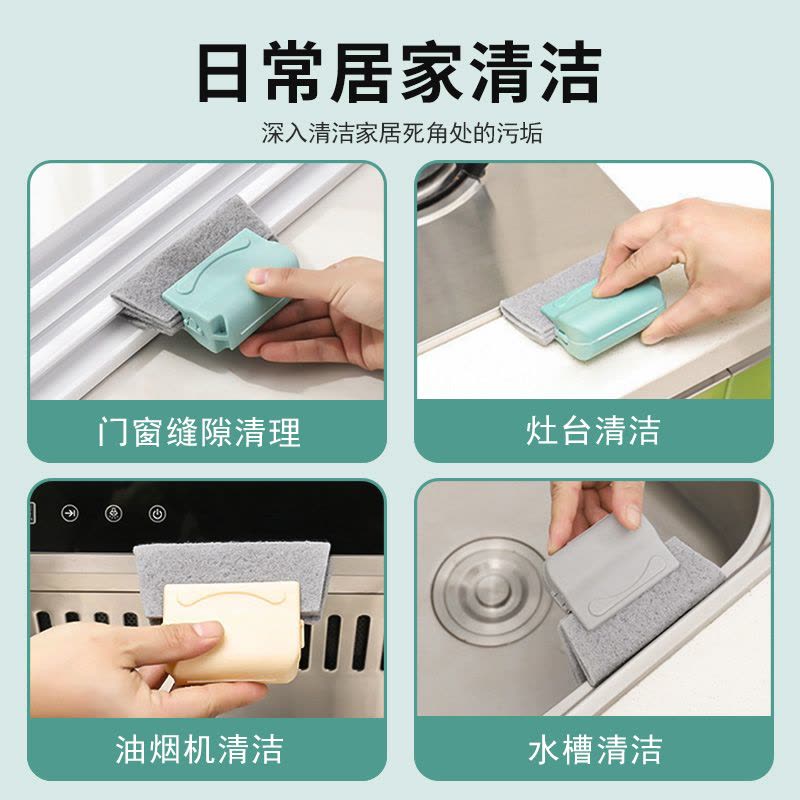 日常居家清洁

深入清洁家居死角处的污垢

门窗缝隙清理

灶台清洁

油烟机清洁

水槽清洁