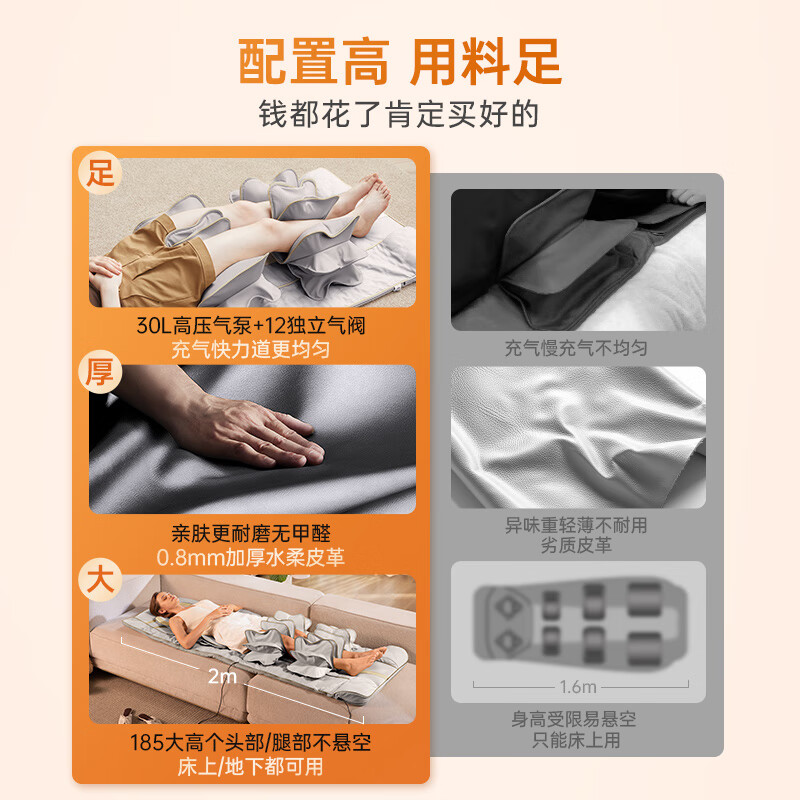 配置高 用料足

钱都花了肯定买好的

足

30L高压气泵+12独立气阀
充气快力道更均匀

厚

亲肤更耐磨无甲醛
0.8mm加厚水柔皮革

大

2m

185大高个头部/腿部不悬空
床上/地下都可用

充气慢充气不均匀

异味重轻薄不耐用
劣质皮革

1.6m

身高受限易悬空
只能床上用