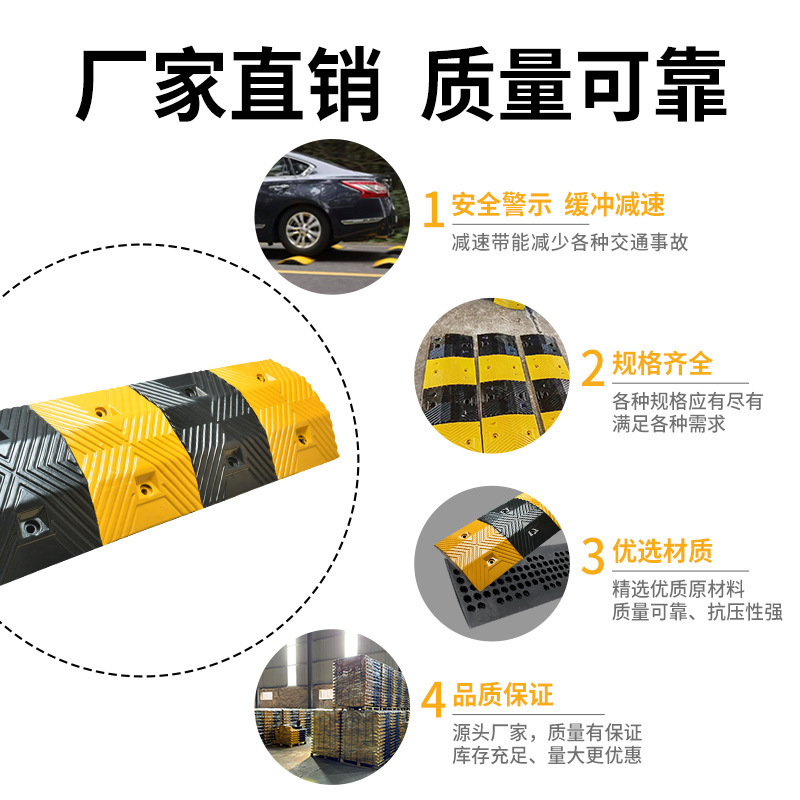 厂家直销 质量可靠

1 安全警示 缓冲减速
减速带能减少各种交通事故

2 规格齐全
各种规格应有尽有
满足各种需求

3 优选材质
精选优质原材料
质量可靠、抗压性强

4 品质保证
源头厂家，质量有保证
库存充足、量大更优惠