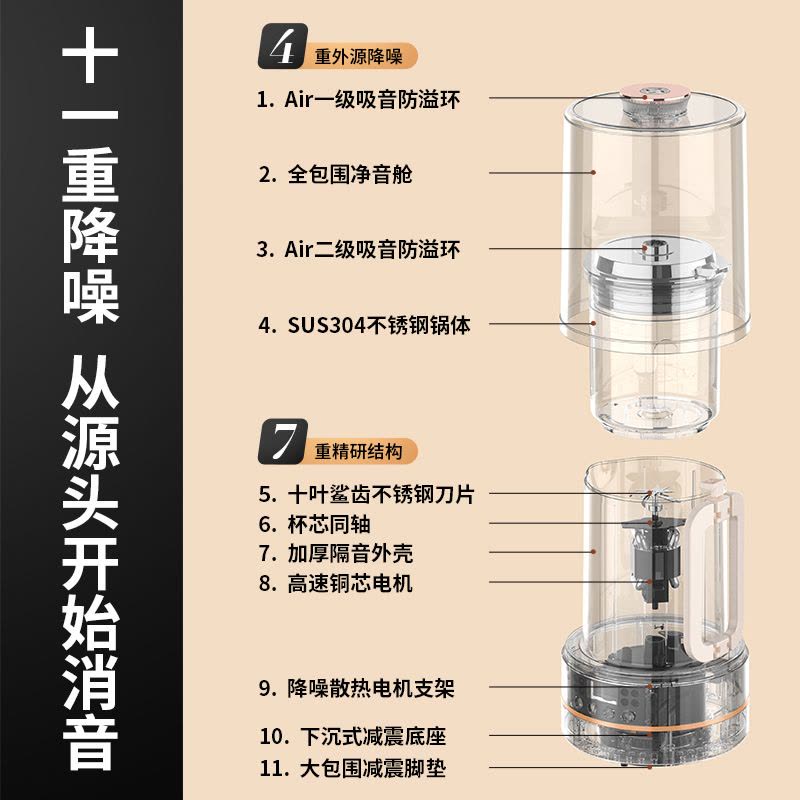 十一重降噪 从源头开始消音

4 重外源降噪

1. Air一级吸音防溢环

2. 全包围净音舱

3. Air二级吸音防溢环

4. SUS304不锈钢锅体

7 重精研结构

5. 十叶鲨齿不锈钢刀片

6. 杯芯同轴

7. 加厚隔音外壳

8. 高速铜芯电机

9. 降噪散热电机支架

10. 下沉式减震底座

11. 大包围减震脚垫