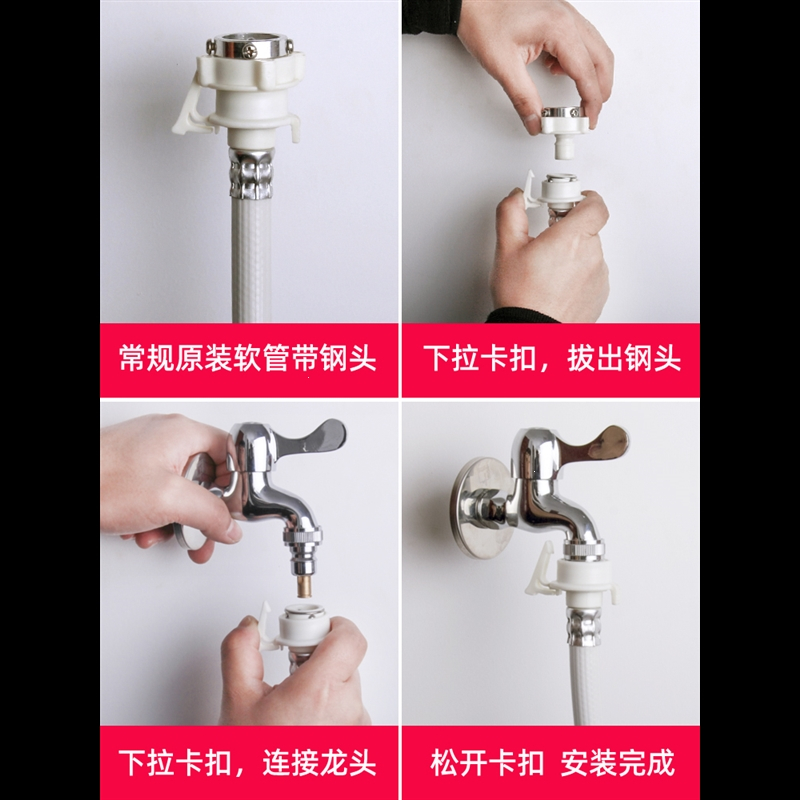 常规原装软管带钢头

下拉卡扣，拔出钢头

下拉卡扣，连接龙头

松开卡扣 安装完成