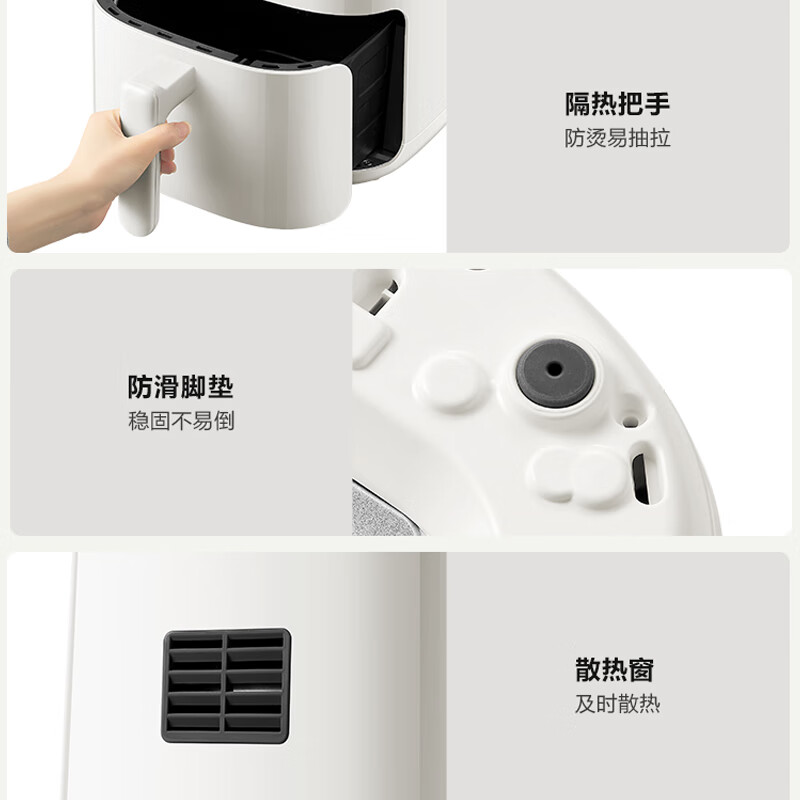 隔热把手
防烫易抽拉

防滑脚垫
稳固不易倒

散热窗
及时散热