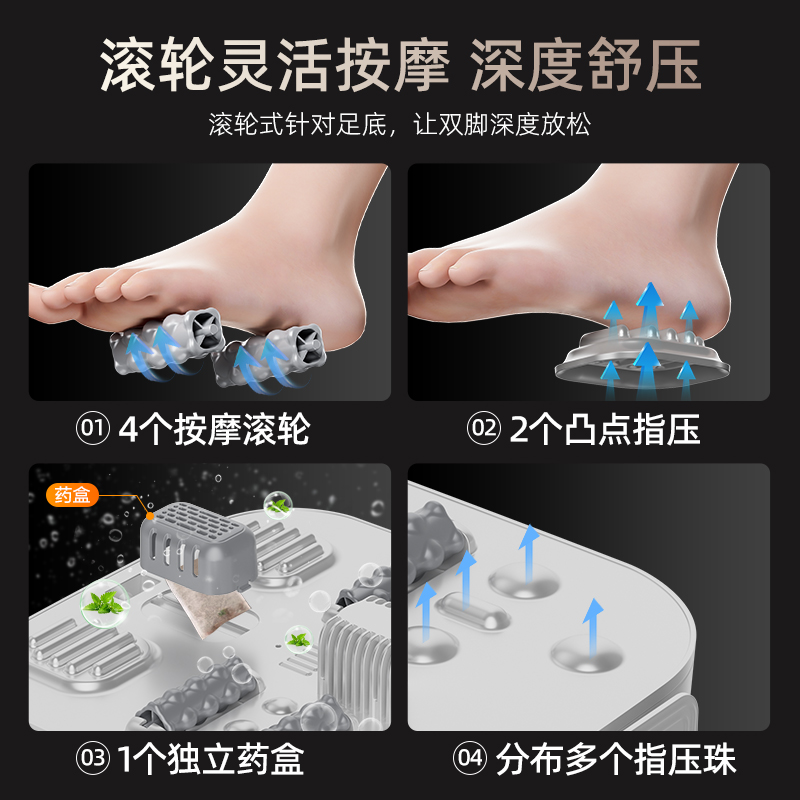 滚轮灵活按摩 深度舒压

滚轮式针对足底，让双脚深度放松

01 4个按摩滚轮

02 2个凸点指压

药盒

03 1个独立药盒

04 分布多个指压珠