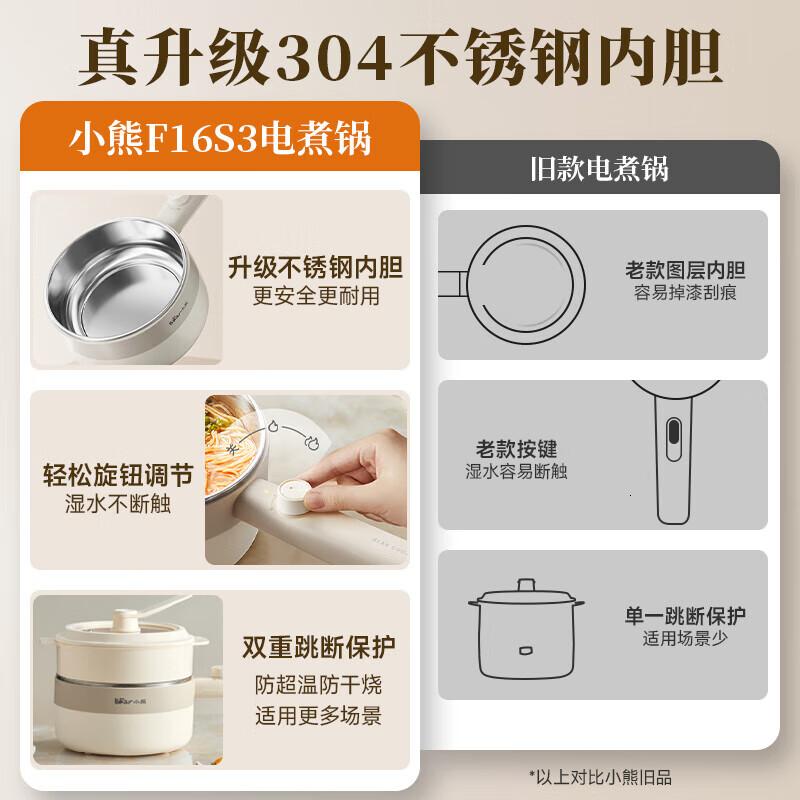 真升级304不锈钢内胆

小熊F16S3电煮锅

升级不锈钢内胆
更安全更耐用

轻松旋钮调节
湿水不断触

双重跳断保护
防超温防干烧
适用更多场景

旧款电煮锅

老款图层内胆
容易掉漆刮痕

老款按键
湿水容易断触

单一跳断保护
适用场景少

*以上对比小熊旧品