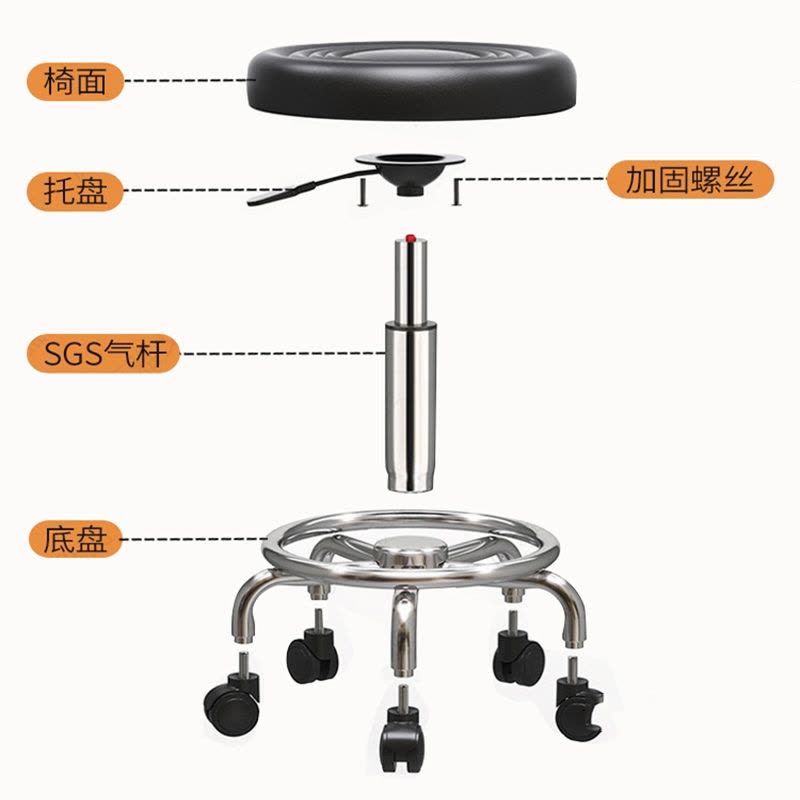 椅面

托盘

加固螺丝

SGS气杆

底盘