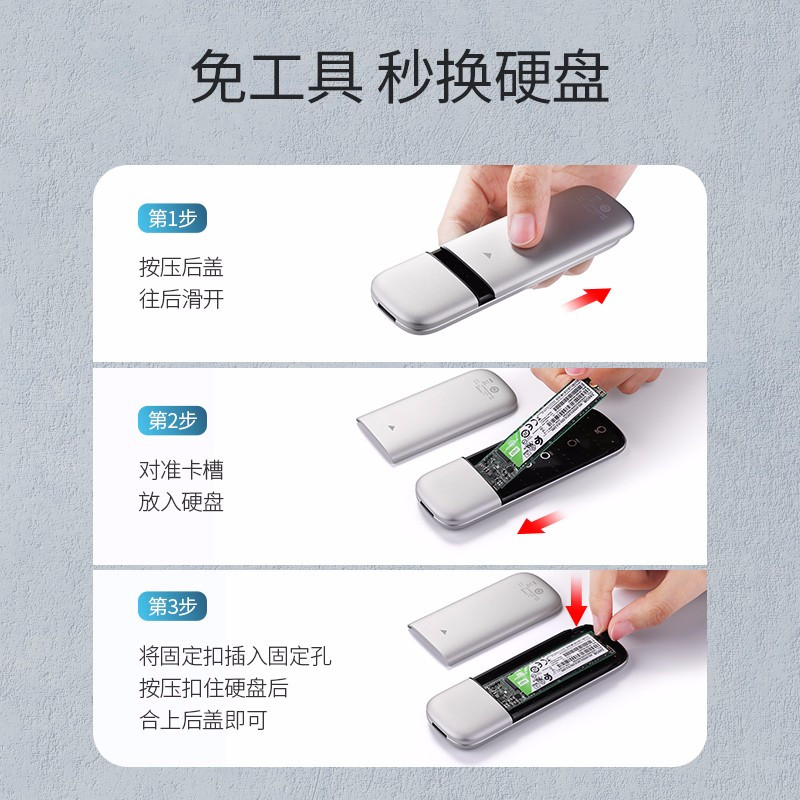 免工具 秒换硬盘

第1步

按压后盖
往后滑开

第2步

对准卡槽
放入硬盘

第3步

将固定扣插入固定孔
按压扣住硬盘后
合上后盖即可