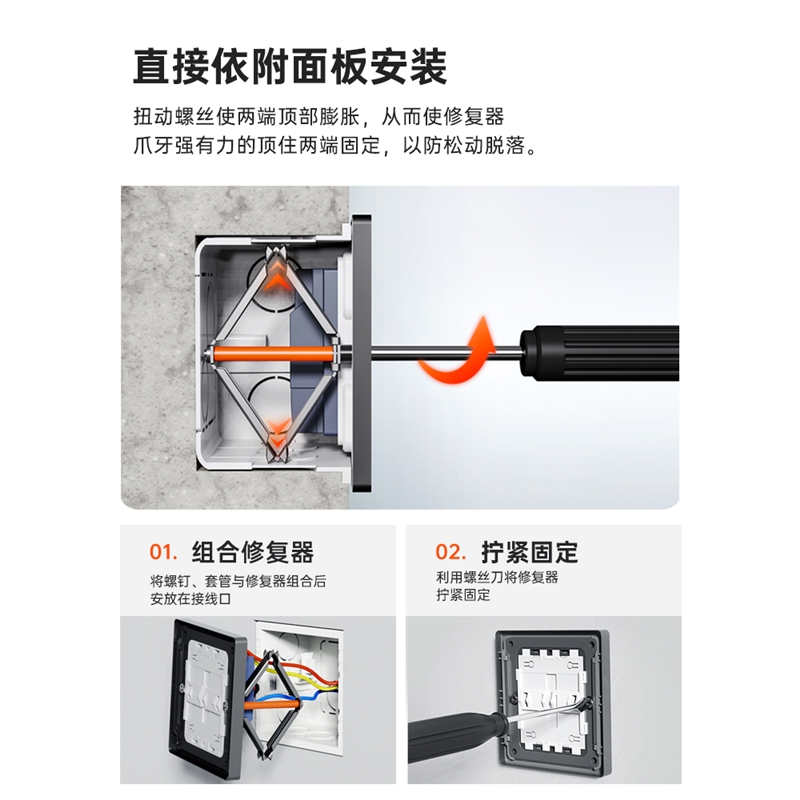 直接依附面板安装

扭动螺丝使两端顶部膨胀，从而使修复器爪牙强有力的顶住两端固定，以防松动脱落。

01. 组合修复器

将螺钉、套管与修复器组合后安放在接线口

02. 拧紧固定

利用螺丝刀将修复器拧紧固定