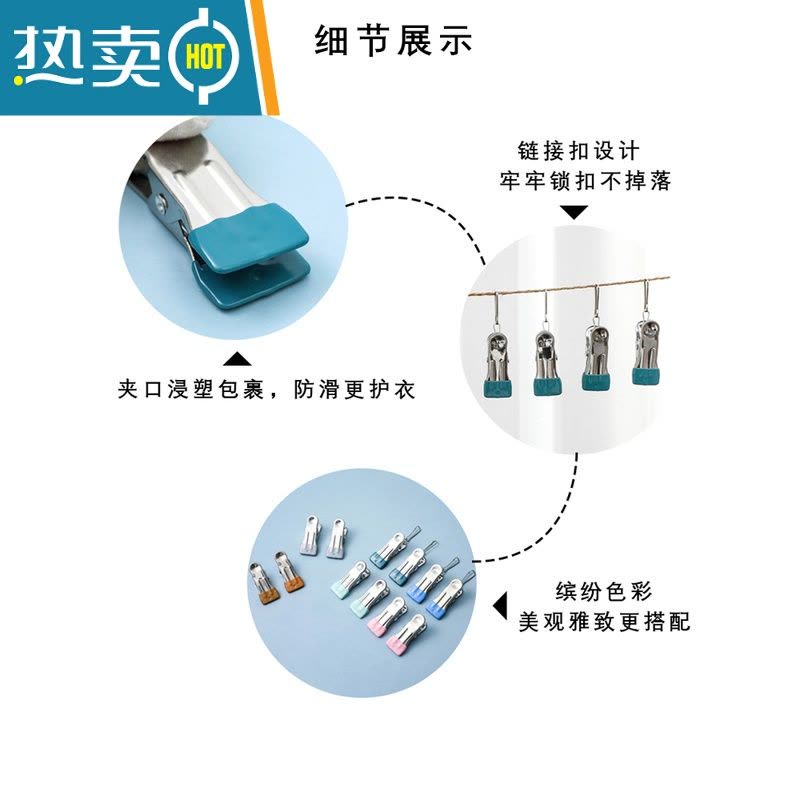 热卖 HOT

细节展示

链接扣设计
牢牢锁扣不掉落

夹口浸塑包裹，防滑更护衣

缤纷色彩
美观雅致更搭配