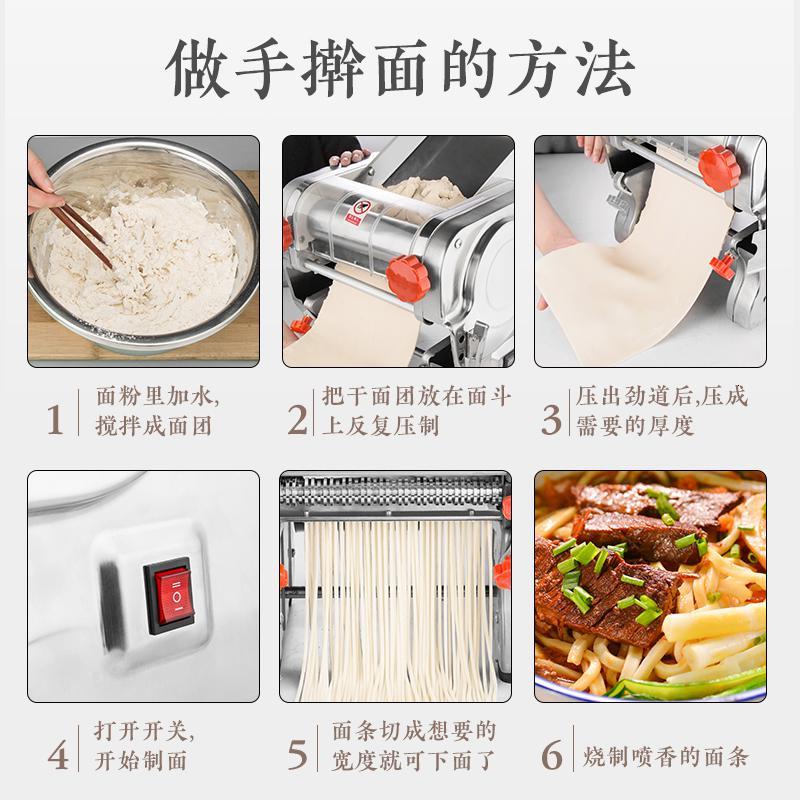 做手擀面的方法

1 面粉里加水,搅拌成面团

2 把干面团放在面斗上反复压制

3 压出劲道后,压成需要的厚度

4 打开开关,开始制面

5 面条切成想要的宽度就可下面了

6 烧制喷香的面条