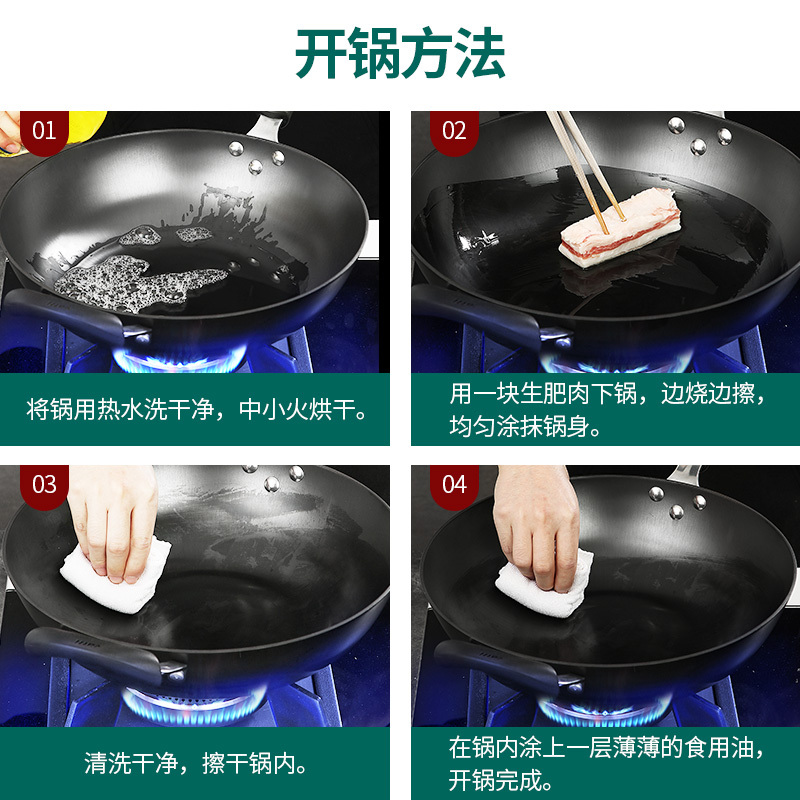 开锅方法

01

将锅用热水洗干净，中小火烘干。

02

用一块生肥肉下锅，边烧边擦，均匀涂抹锅身。

03

清洗干净，擦干锅内。

04

在锅内涂上一层薄薄的食用油，开锅完成。