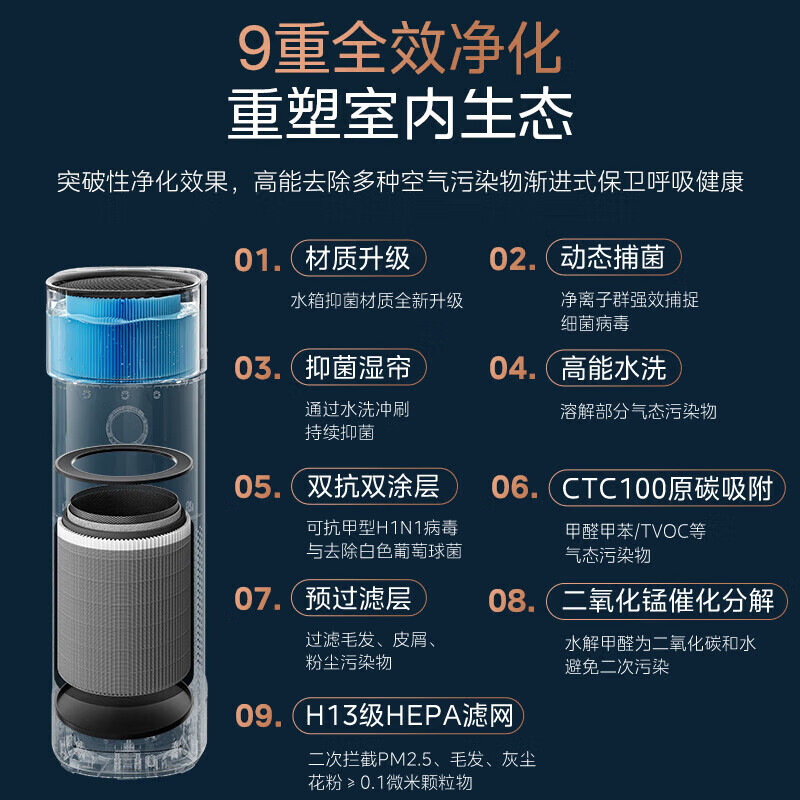 9重全效净化
重塑室内生态

突破性净化效果，高能去除多种空气污染物渐进式保卫呼吸健康

01. 材质升级
水箱抑菌材质全新升级

02. 动态捕菌
净离子群强效捕捉细菌病毒

03. 抑菌湿帘
通过水洗冲刷持续抑菌

04. 高能水洗
溶解部分气态污染物

05. 双抗双涂层
可抗甲型H1N1病毒与去除白色葡萄球菌

06. CTC100原碳吸附
甲醛甲苯/TVOC等气态污染物

07. 预过滤层
过滤毛发、皮屑、粉尘污染物

08. 二氧化锰催化分解
水解甲醛为二氧化碳和水避免二次污染

09. H13级HEPA滤网
二次拦截PM2.5、毛发、灰尘花粉 ≥ 0.1微米颗粒物