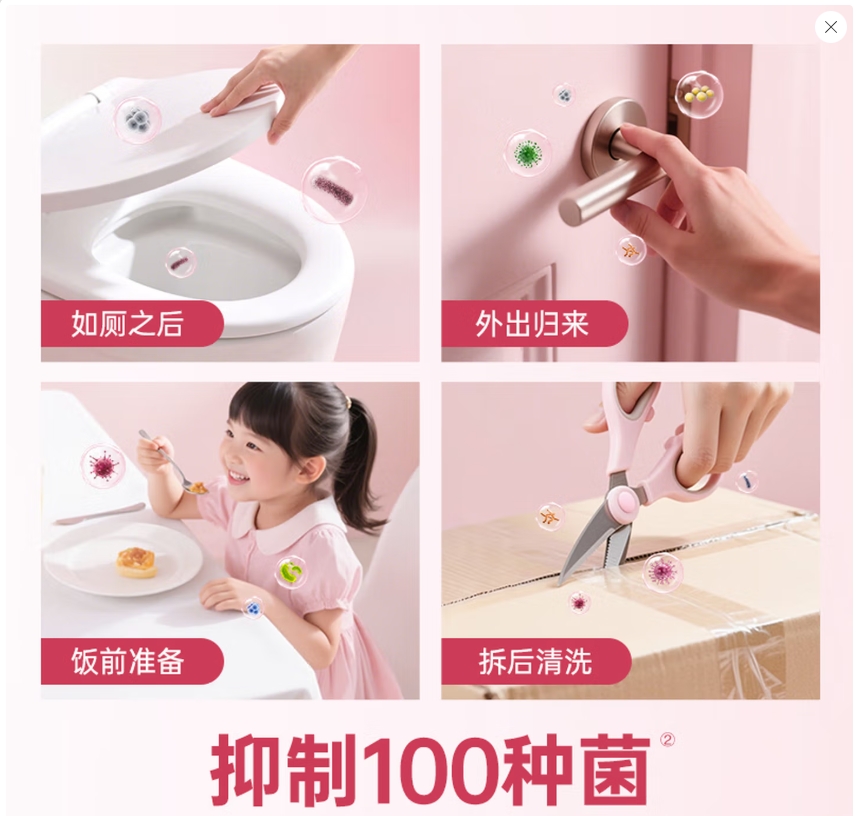 如厕之后

外出归来

饭前准备

拆后清洗

抑制100种菌②