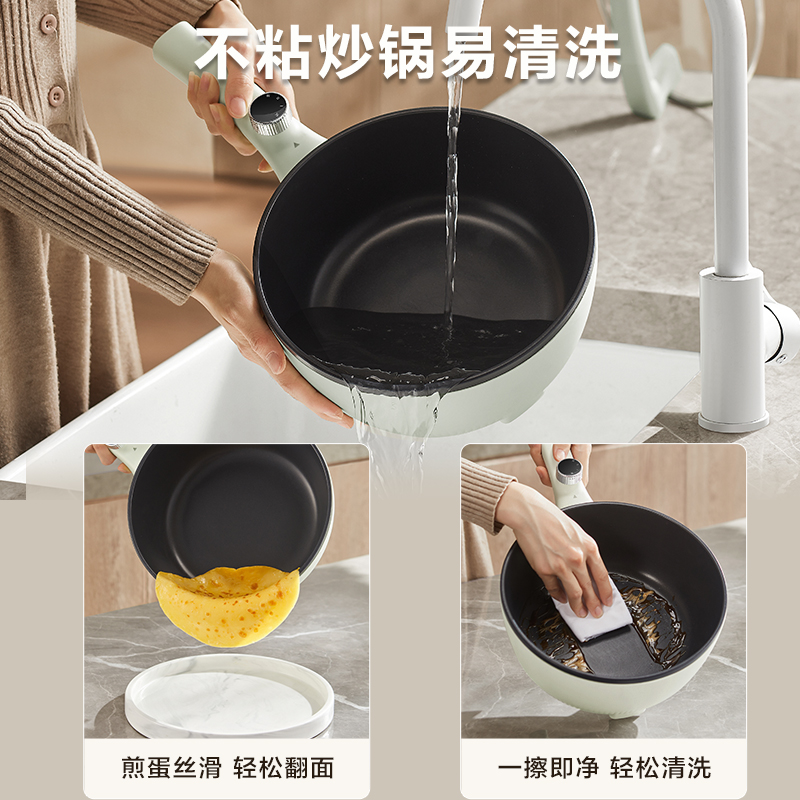 不粘炒锅易清洗

煎蛋丝滑 轻松翻面

一擦即净 轻松清洗