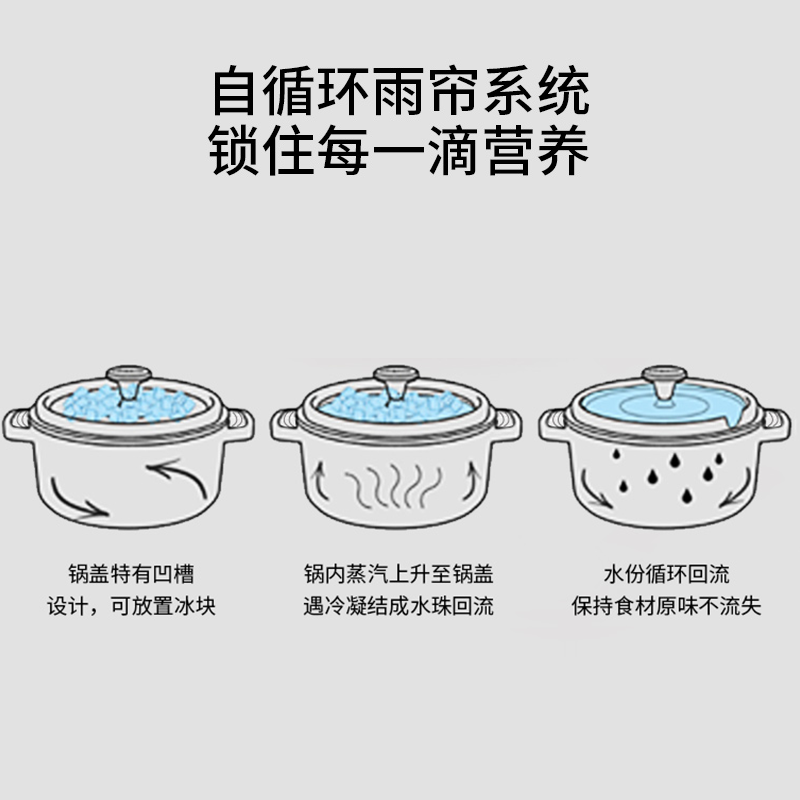 自循环雨帘系统
锁住每一滴营养

锅盖特有凹槽
设计，可放置冰块

锅内蒸汽上升至锅盖
遇冷凝结成水珠回流

水份循环回流
保持食材原味不流失