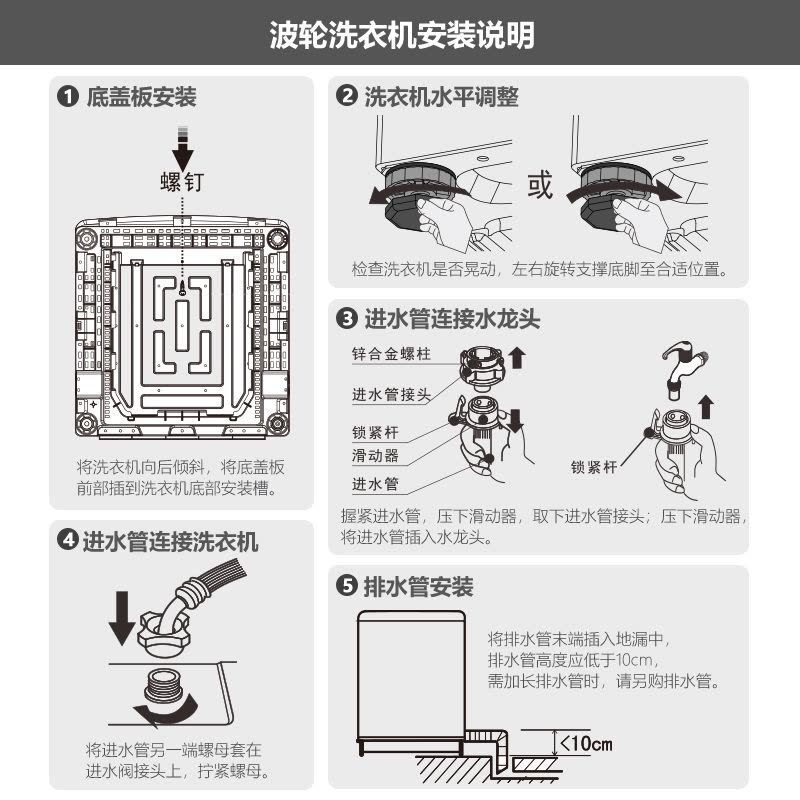 波轮洗衣机安装说明

❶ 底盖板安装

螺钉

将洗衣机向后倾斜，将底盖板前部插到洗衣机底部安装槽。

❷ 洗衣机水平调整

或

检查洗衣机是否晃动，左右旋转支撑底脚至合适位置。

❸ 进水管连接水龙头

锌合金螺柱
进水管接头
锁紧杆
滑动器
进水管

锁紧杆

握紧进水管，压下滑动器，取下进水管接头；压下滑动器，将进水管插入水龙头。

❹ 进水管连接洗衣机

将进水管另一端螺母套在进水阀接头上，拧紧螺母。

❺ 排水管安装

将排水管末端插入地漏中，排水管高度应低于10cm，需加长排水管时，请另购排水管。

<10cm