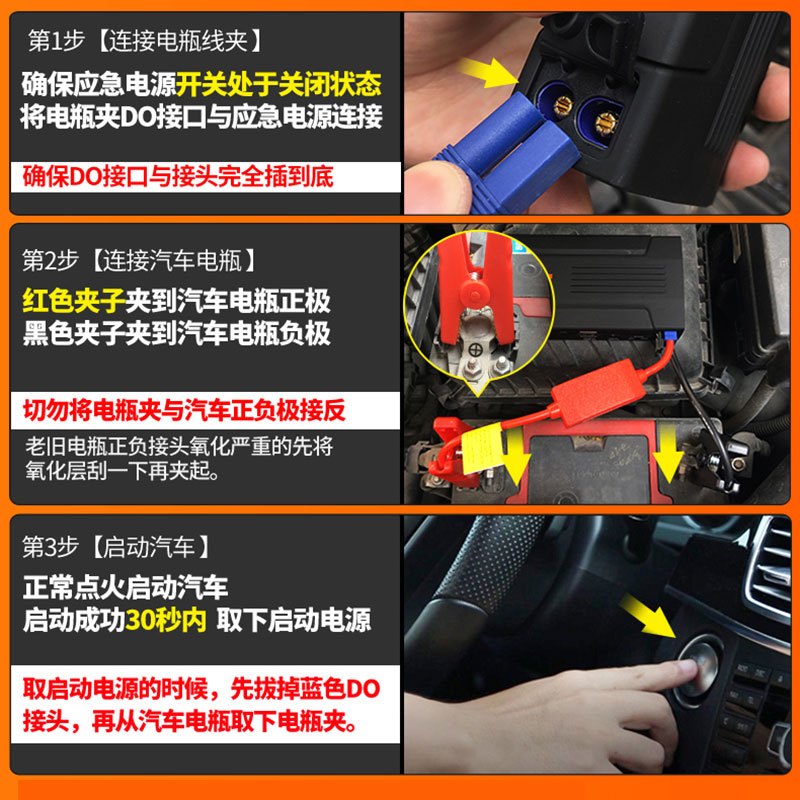 第1步【连接电瓶线夹】

确保应急电源开关处于关闭状态
将电瓶夹DO接口与应急电源连接

确保DO接口与接头完全插到底

第2步【连接汽车电瓶】

红色夹子夹到汽车电瓶正极
黑色夹子夹到汽车电瓶负极

切勿将电瓶夹与汽车正负极接反

老旧电瓶正负接头氧化严重的先将氧化层刮一下再夹起。

第3步【启动汽车】

正常点火启动汽车
启动成功30秒内 取下启动电源

取启动电源的时候，先拔掉蓝色DO接头，再从汽车电瓶取下电瓶夹。