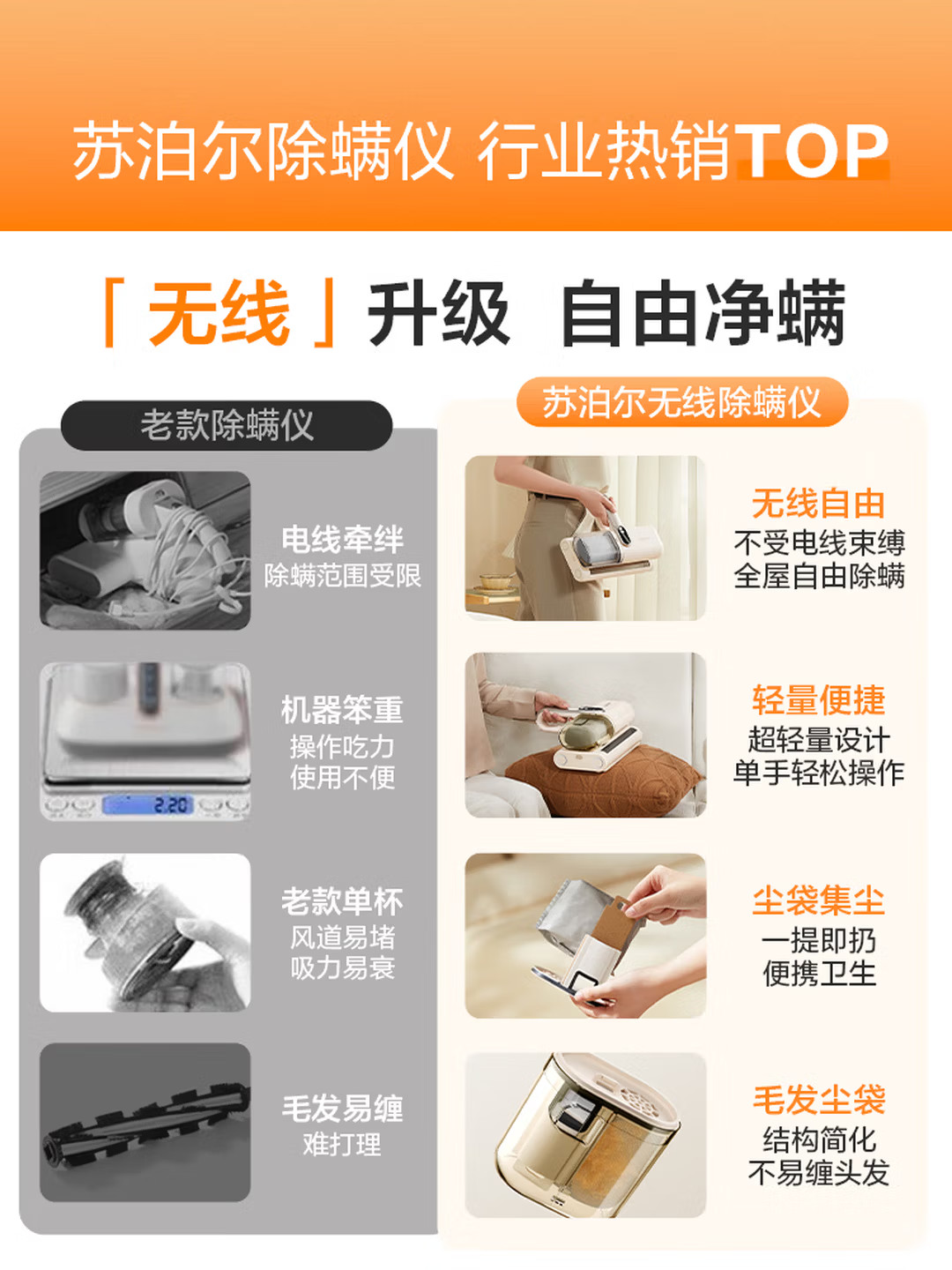 苏泊尔除螨仪 行业热销TOP

「无线」升级 自由净螨

老款除螨仪

电线牵绊
除螨范围受限

2.20

机器笨重
操作吃力
使用不便

老款单杯
风道易堵
吸力易衰

毛发易缠
难打理

苏泊尔无线除螨仪

无线自由
不受电线束缚
全屋自由除螨

轻量便捷
超轻量设计
单手轻松操作

尘袋集尘
一提即扔
便携卫生

毛发尘袋
结构简化
不易缠头发